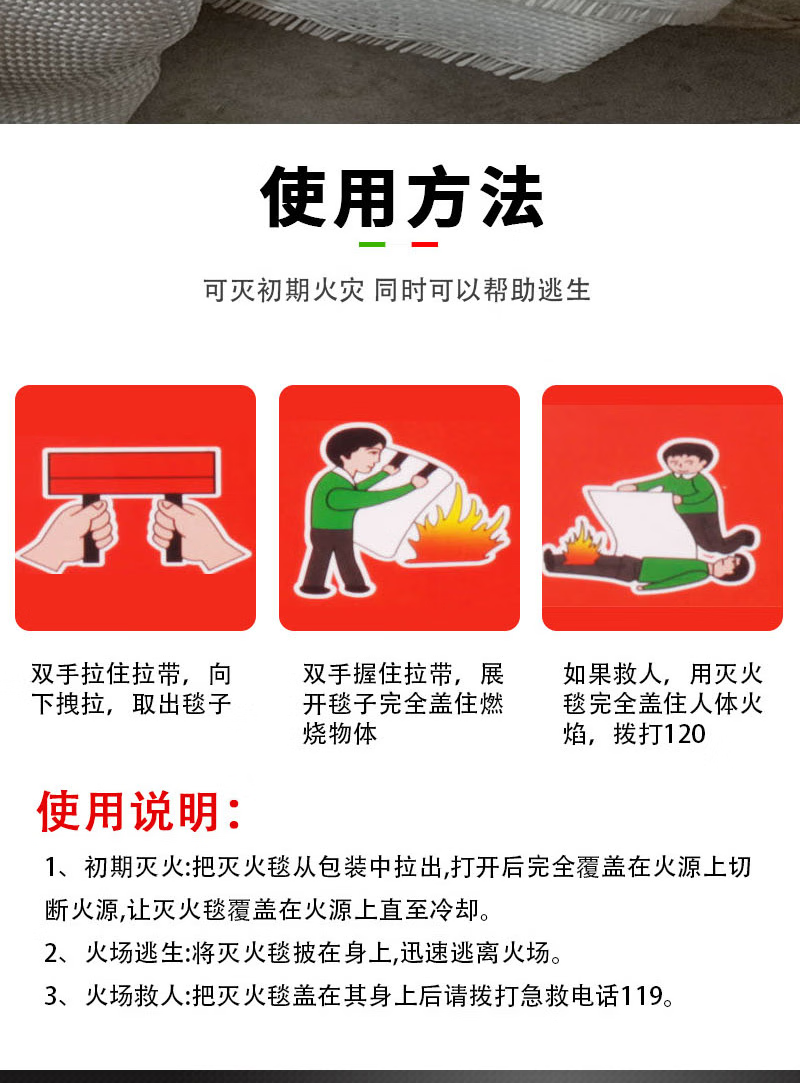 使用方法

可灭初期火灾 同时可以帮助逃生

双手拉住拉带，向下拽拉，取出毯子

双手握住拉带，展开毯子完全盖住燃烧物体

如果救人，用灭火毯完全盖住人体火焰，拨打120

使用说明:

1、初期灭火:把灭火毯从包装中拉出,打开后完全覆盖在火源上切断火源,让灭火毯覆盖在火源上直至冷却。

2、火场逃生:将灭火毯披在身上,迅速逃离火场。

3、火场救人:把灭火毯盖在其身上后请拨打急救电话119。