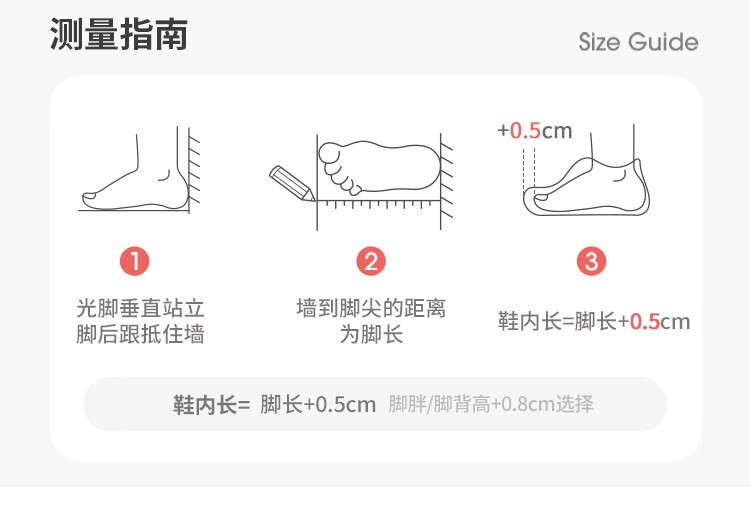 测量指南

Size Guide

+0.5cm

1

光脚垂直站立
脚后跟抵住墙

2

墙到脚尖的距离
为脚长

3

鞋内长=脚长+0.5cm

鞋内长= 脚长+0.5cm 脚胖/脚背高+0.8cm选择