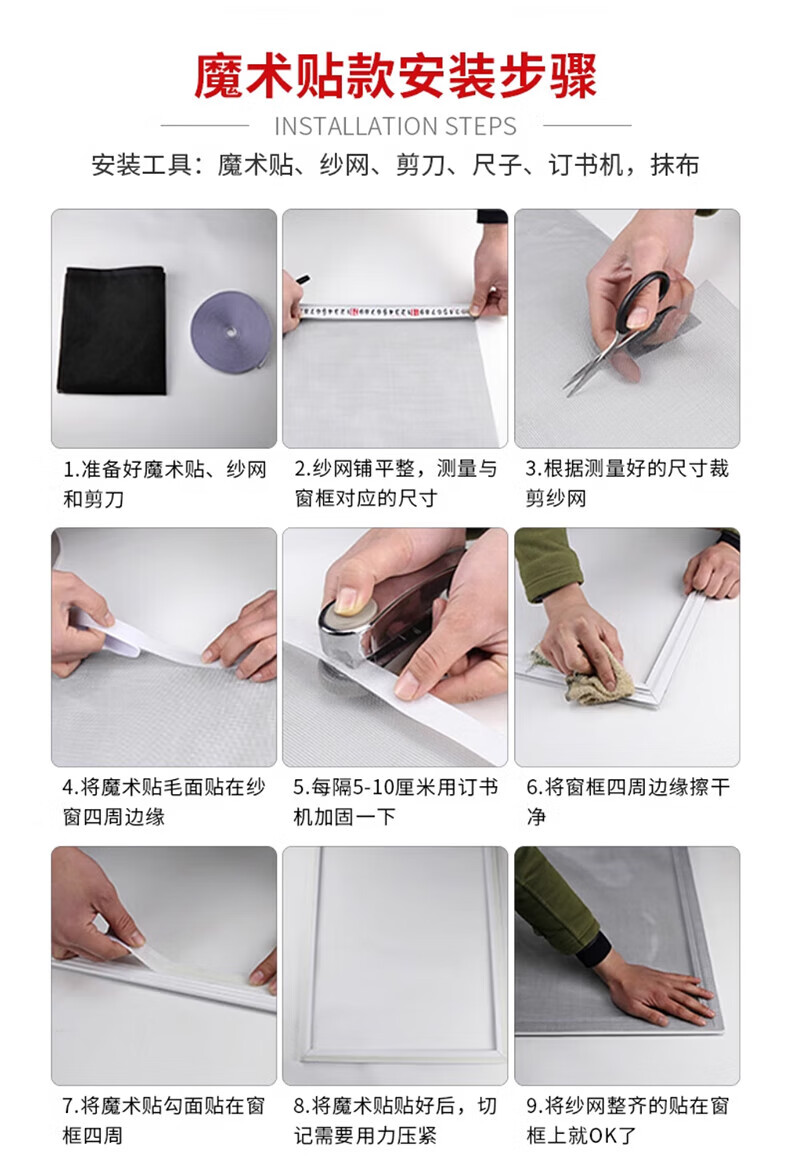 魔术贴款安装步骤

INSTALLATION STEPS

安装工具：魔术贴、纱网、剪刀、尺子、订书机，抹布

1.准备好魔术贴、纱网和剪刀

2.纱网铺平整，测量与窗框对应的尺寸

3.根据测量好的尺寸裁剪纱网

4.将魔术贴毛面贴在纱窗四周边缘

5.每隔5-10厘米用订书机加固一下

6.将窗框四周边缘擦干净

7.将魔术贴勾面贴在窗框四周

8.将魔术贴贴好后，切记需要用力压紧

9.将纱网整齐的贴在窗框上就OK了