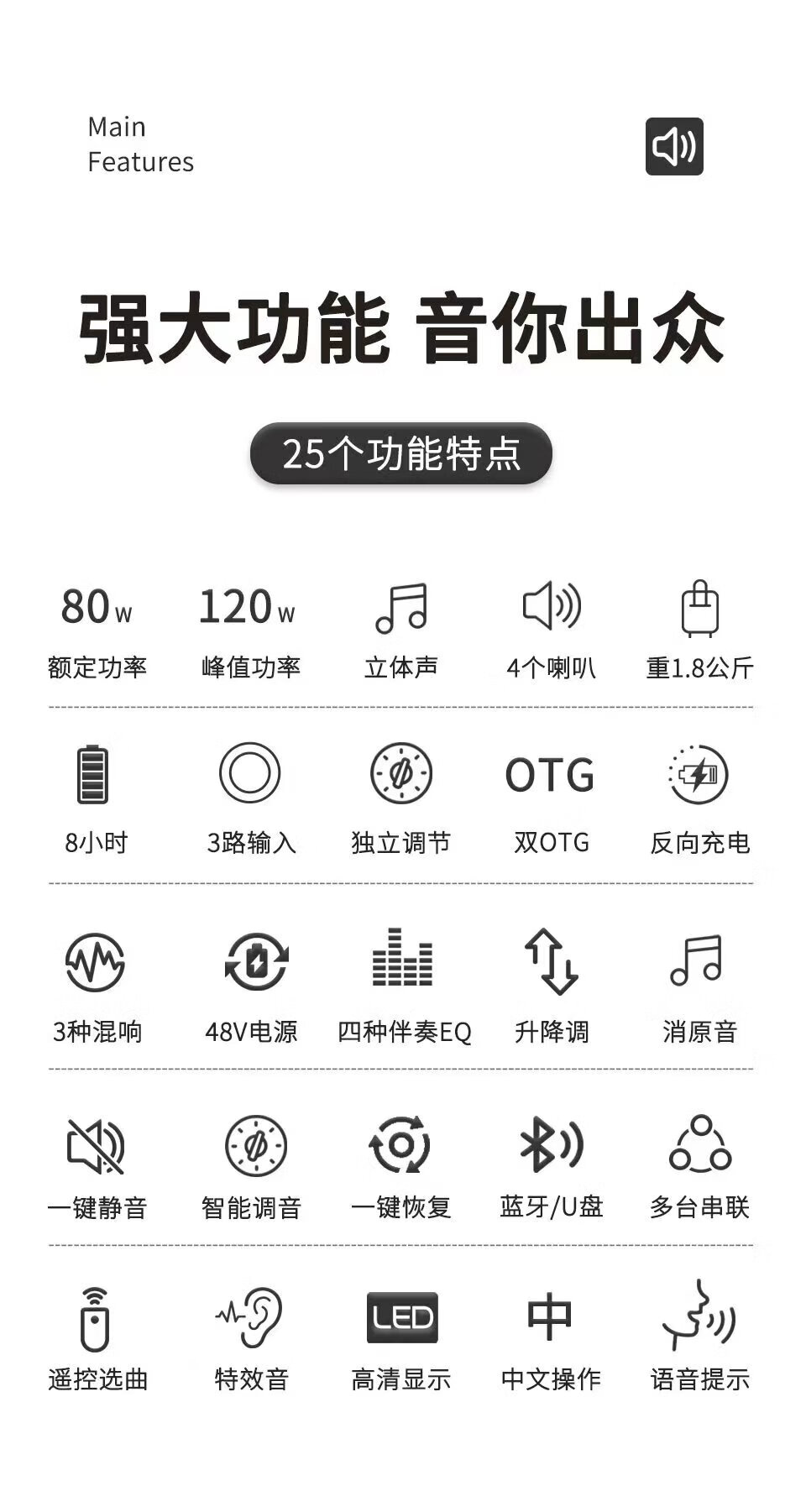 Main
Features

强大功能 音你出众

25个功能特点

80w
额定功率

120w
峰值功率

立体声

4个喇叭

重1.8公斤

8小时

3路输入

独立调节

OTG
双OTG

反向充电

3种混响

48V电源

四种伴奏EQ

升降调

消原音

一键静音

智能调音

一键恢复

蓝牙/U盘

多台串联

遥控选曲

特效音

LED
高清显示

中
中文操作

语音提示