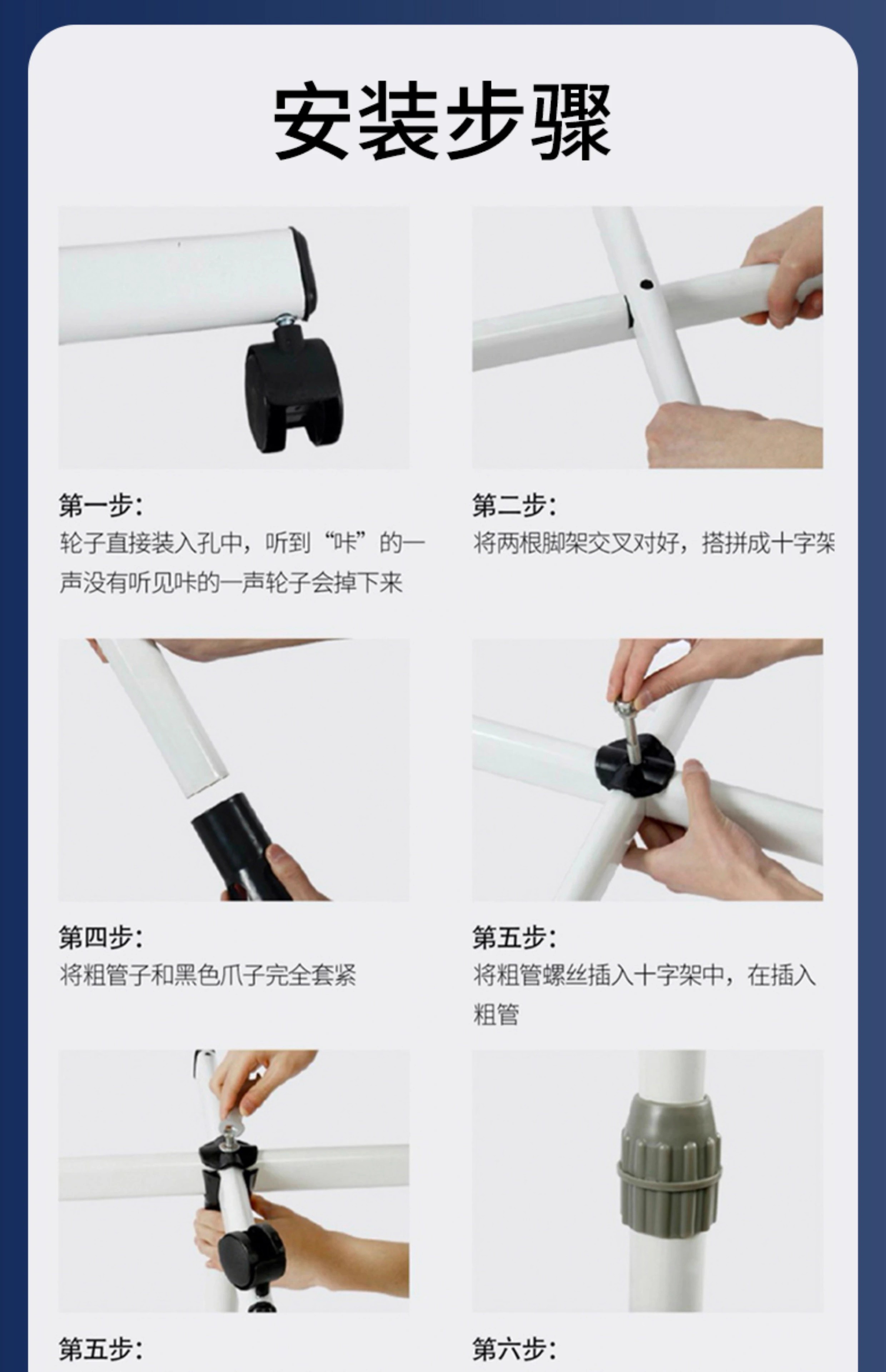 安装步骤

第一步：
轮子直接装入孔中，听到“咔”的一声没有听见咔的一声轮子会掉下来

第二步：
将两根脚架交叉对好，搭拼成十字架

第四步：
将粗管子和黑色爪子完全套紧

第五步：
将粗管螺丝插入十字架中，在插入粗管

第五步：

第六步：