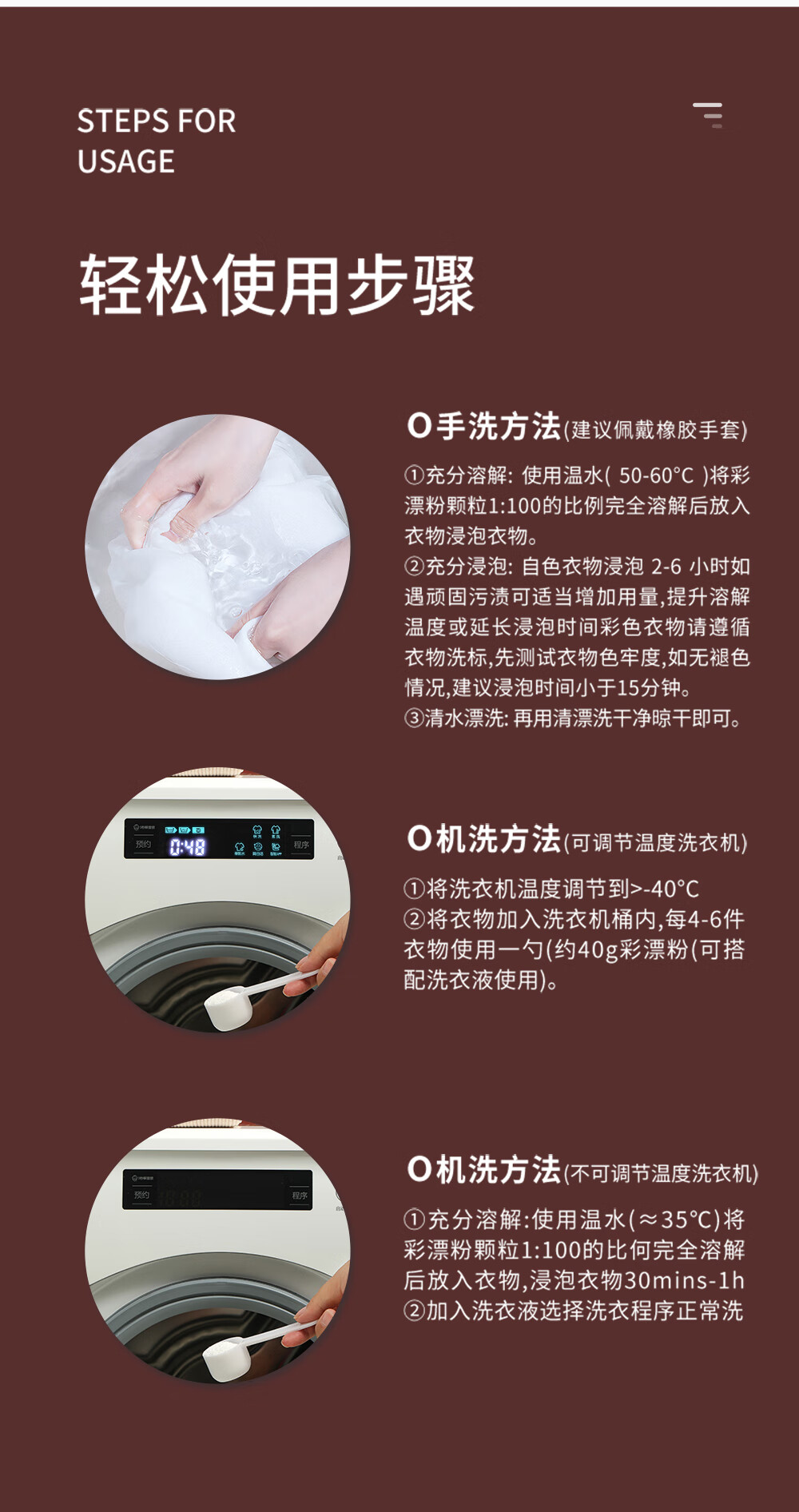 STEPS FOR USAGE

轻松使用步骤

O手洗方法(建议佩戴橡胶手套)

①充分溶解: 使用温水( 50-60°C )将彩漂粉颗粒1:100的比例完全溶解后放入衣物浸泡衣物。
②充分浸泡: 自色衣物浸泡 2-6 小时如遇顽固污渍可适当增加用量,提升溶解温度或延长浸泡时间彩色衣物请遵循衣物洗标,先测试衣物色牢度,如无褪色情况,建议浸泡时间小于15分钟。
③清水漂洗: 再用清漂洗干净晾干即可。

预约 0:48 程序

O机洗方法(可调节温度洗衣机)

①将洗衣机温度调节到>-40°C
②将衣物加入洗衣机桶内,每4-6件衣物使用一勺(约40g彩漂粉(可搭配洗衣液使用)。

预约 程序

O机洗方法(不可调节温度洗衣机)

①充分溶解:使用温水(≈35°C)将彩漂粉颗粒1:100的比何完全溶解后放入衣物,浸泡衣物30mins-1h
②加入洗衣液选择洗衣程序正常洗