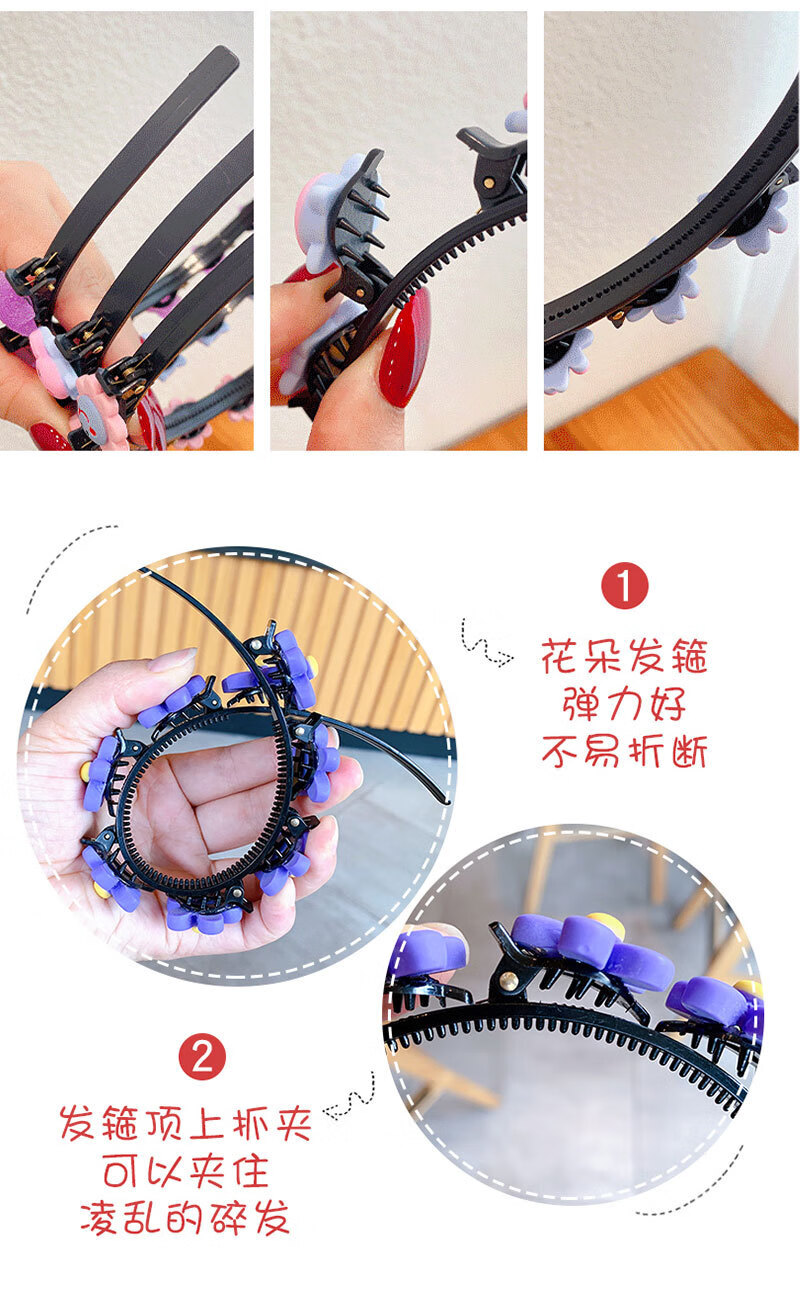 1
花朵发箍
弹力好
不易折断

2
发箍顶上抓夹
可以夹住
凌乱的碎发