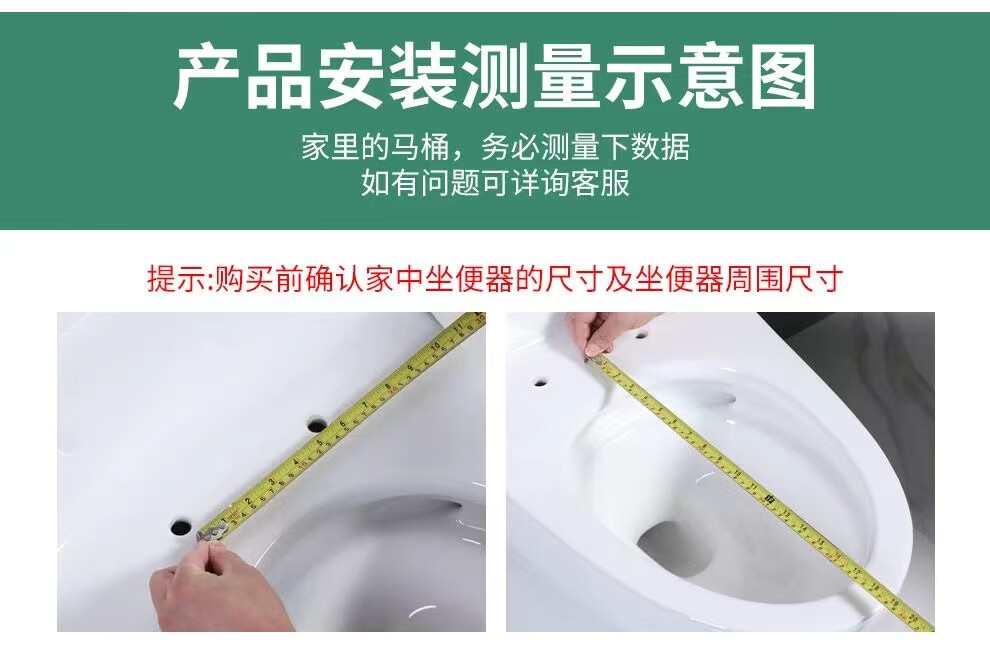 产品安装测量示意图

家里的马桶，务必测量下数据
如有问题可详询客服

提示:购买前确认家中坐便器的尺寸及坐便器周围尺寸