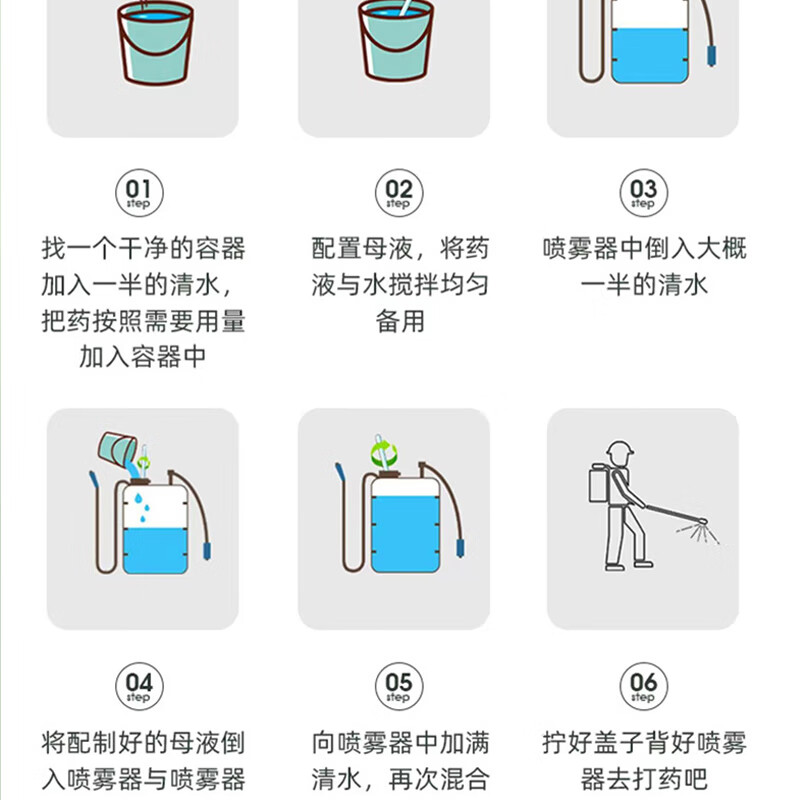 01
step

找一个干净的容器加入一半的清水，把药按照需要用量加入容器中

02
step

配置母液，将药液与水搅拌均匀备用

03
step

喷雾器中倒入大概一半的清水

04
step

将配制好的母液倒入喷雾器与喷雾器

05
step

向喷雾器中加满清水，再次混合

06
step

拧好盖子背好喷雾器去打药吧