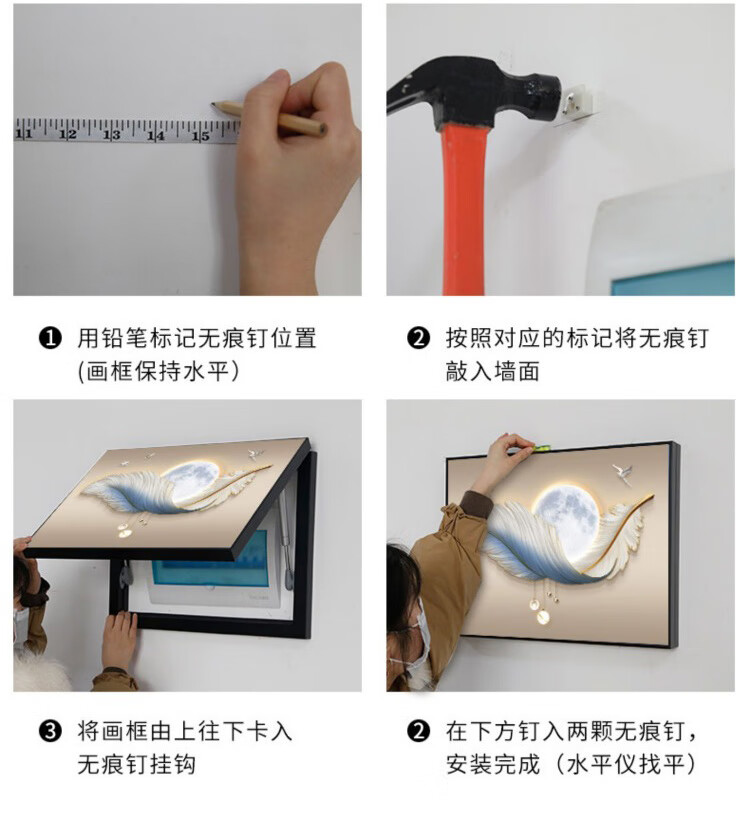 11 12 13 14 15

❶ 用铅笔标记无痕钉位置 (画框保持水平)

❷ 按照对应的标记将无痕钉敲入墙面

❸ 将画框由上往下卡入无痕钉挂钩

❷ 在下方钉入两颗无痕钉，安装完成（水平仪找平）