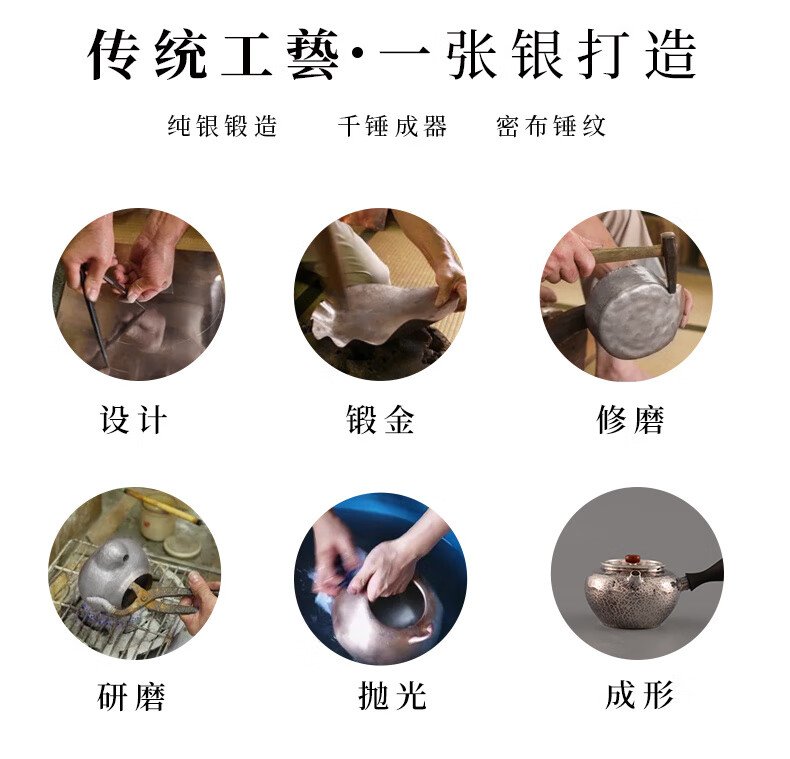 传统工藝·一张银打造

纯银锻造　千锤成器　密布锤纹

设计　锻金　修磨

研磨　抛光　成形