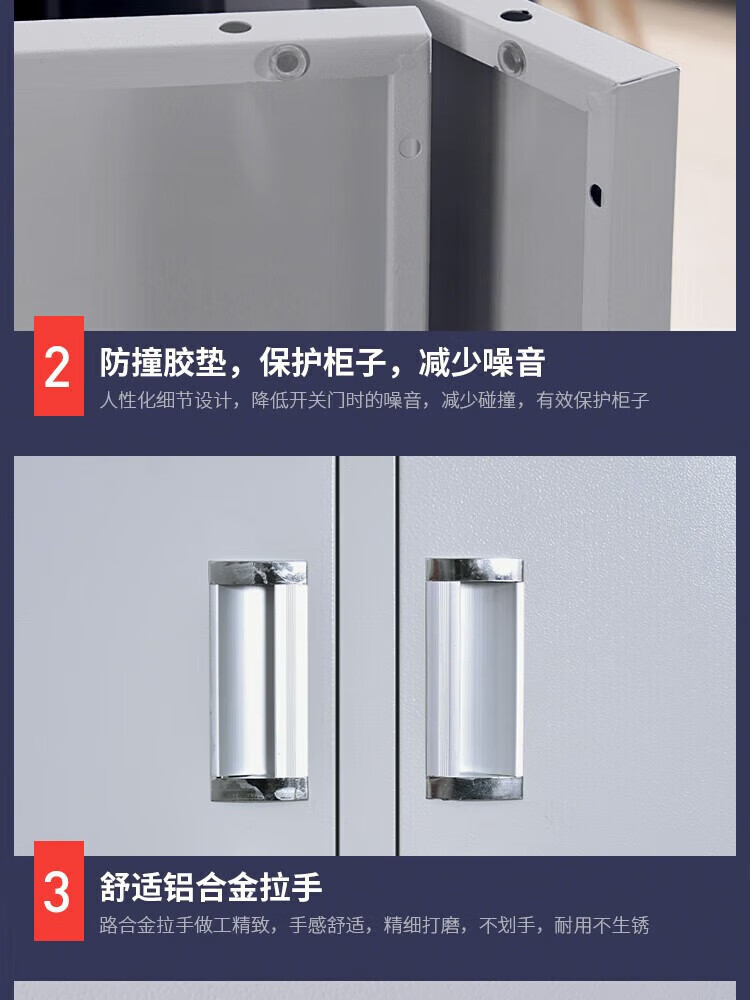 2

防撞胶垫，保护柜子，减少噪音

人性化细节设计，降低开关门时的噪音，减少碰撞，有效保护柜子

3

舒适铝合金拉手

路合金拉手做工精致，手感舒适，精细打磨，不划手，耐用不生锈