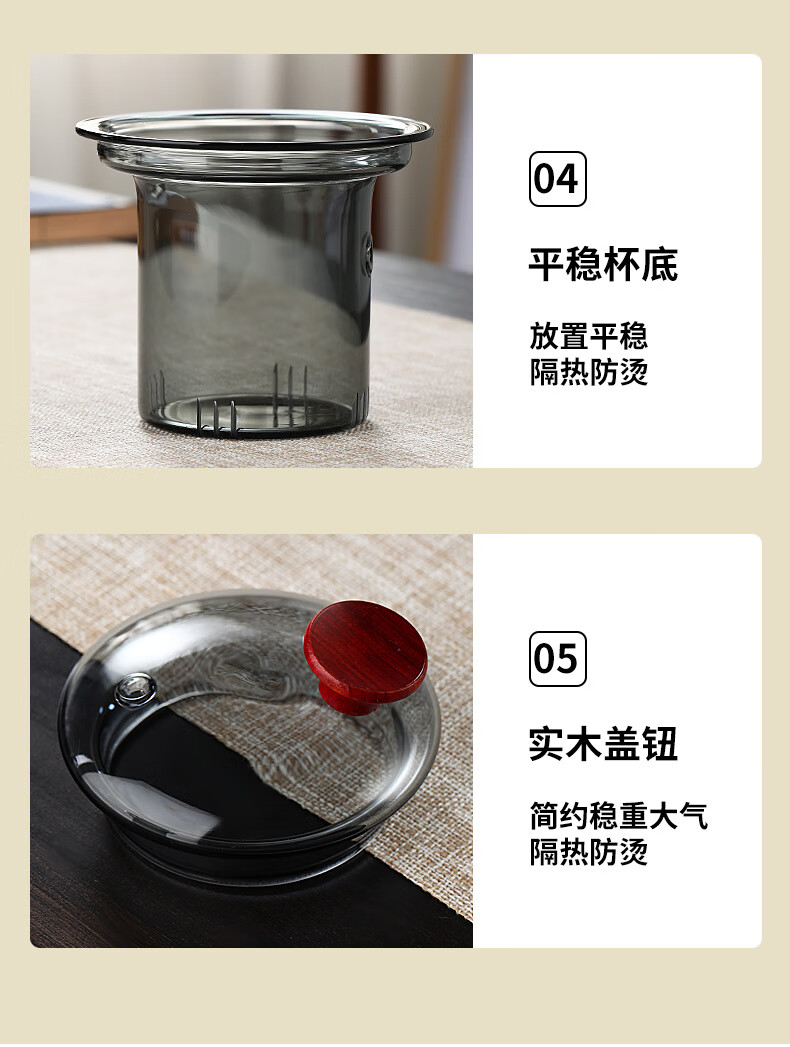 04

平稳杯底

放置平稳
隔热防烫

05

实木盖钮

简约稳重大气
隔热防烫