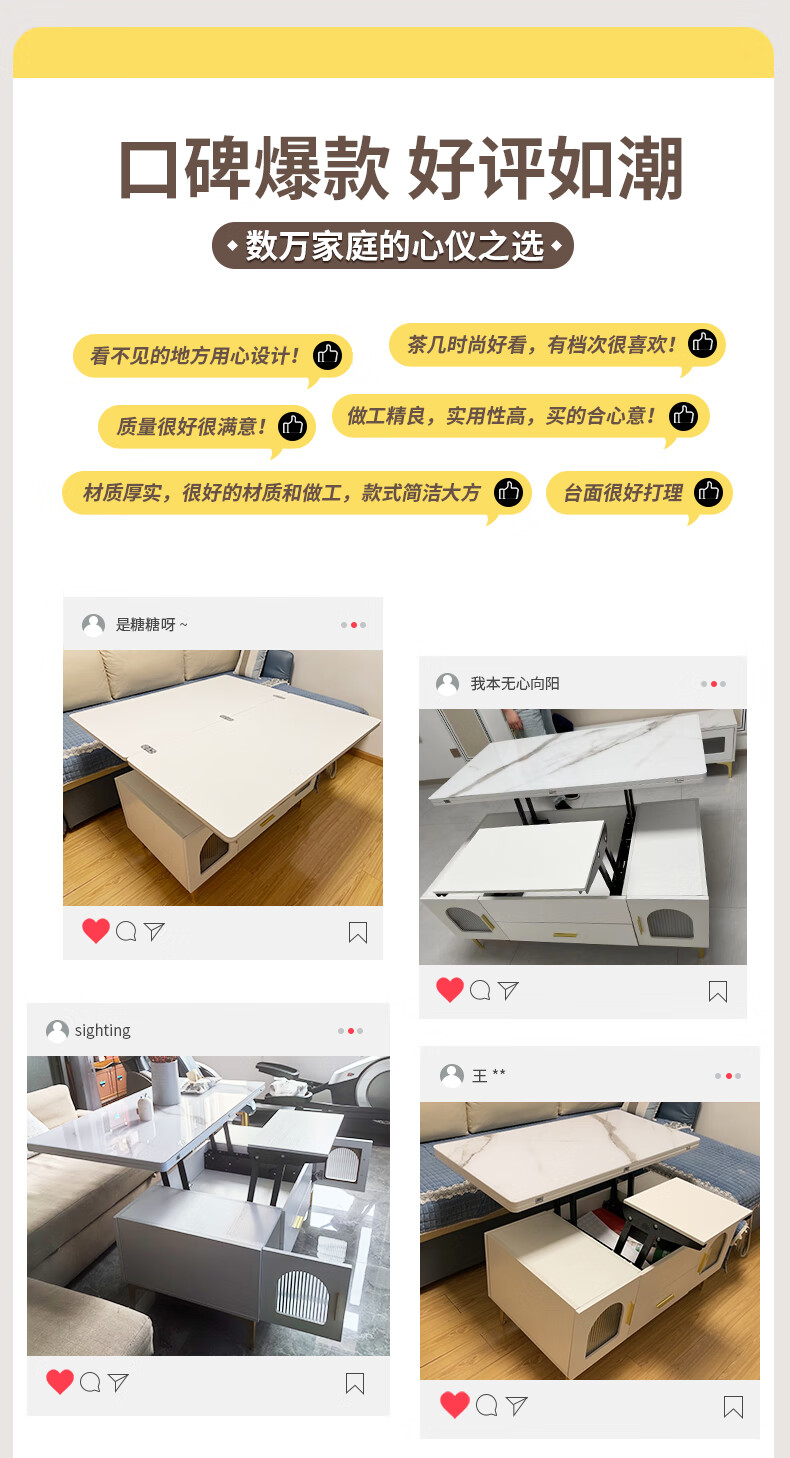 口碑爆款 好评如潮

数万家庭的心仪之选

看不见的地方用心设计！

茶几时尚好看，有档次很喜欢！

质量很好很满意！

做工精良，实用性高，买的合心意！

材质厚实，很好的材质和做工，款式简洁大方

台面很好打理

是糖糖呀 ~

我本无心向阳

sighting

王 **