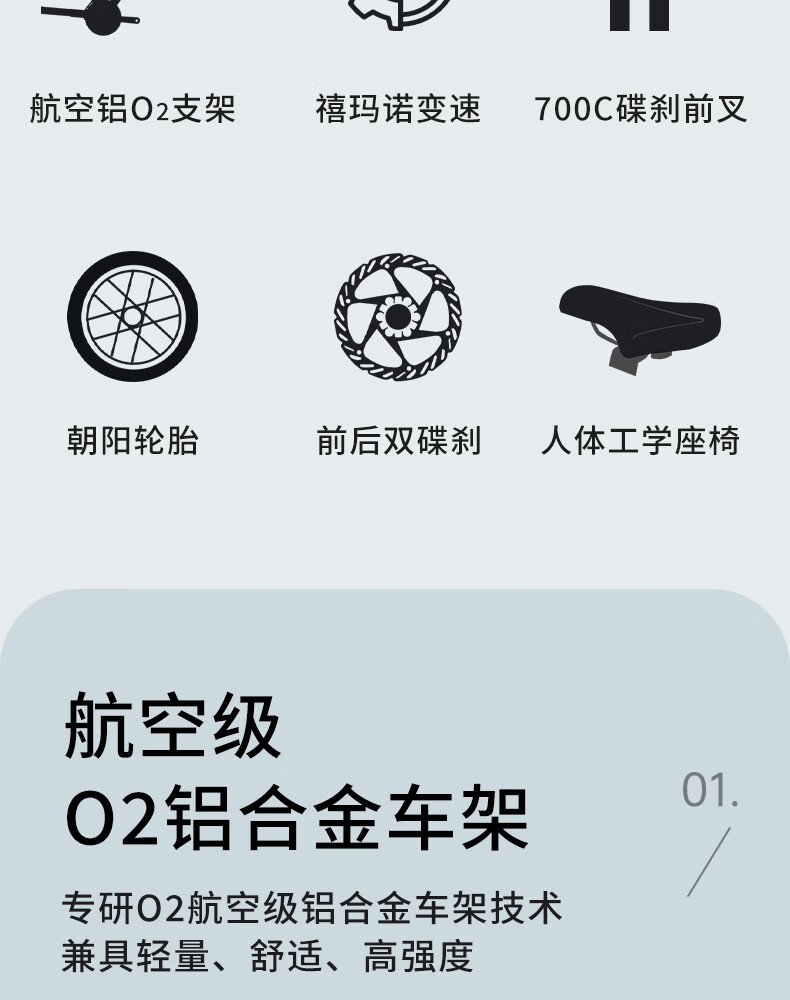 航空铝O2支架 禧玛诺变速 700C碟刹前叉

朝阳轮胎 前后双碟刹 人体工学座椅

航空级
O2铝合金车架

01.

专研O2航空级铝合金车架技术
兼具轻量、舒适、高强度