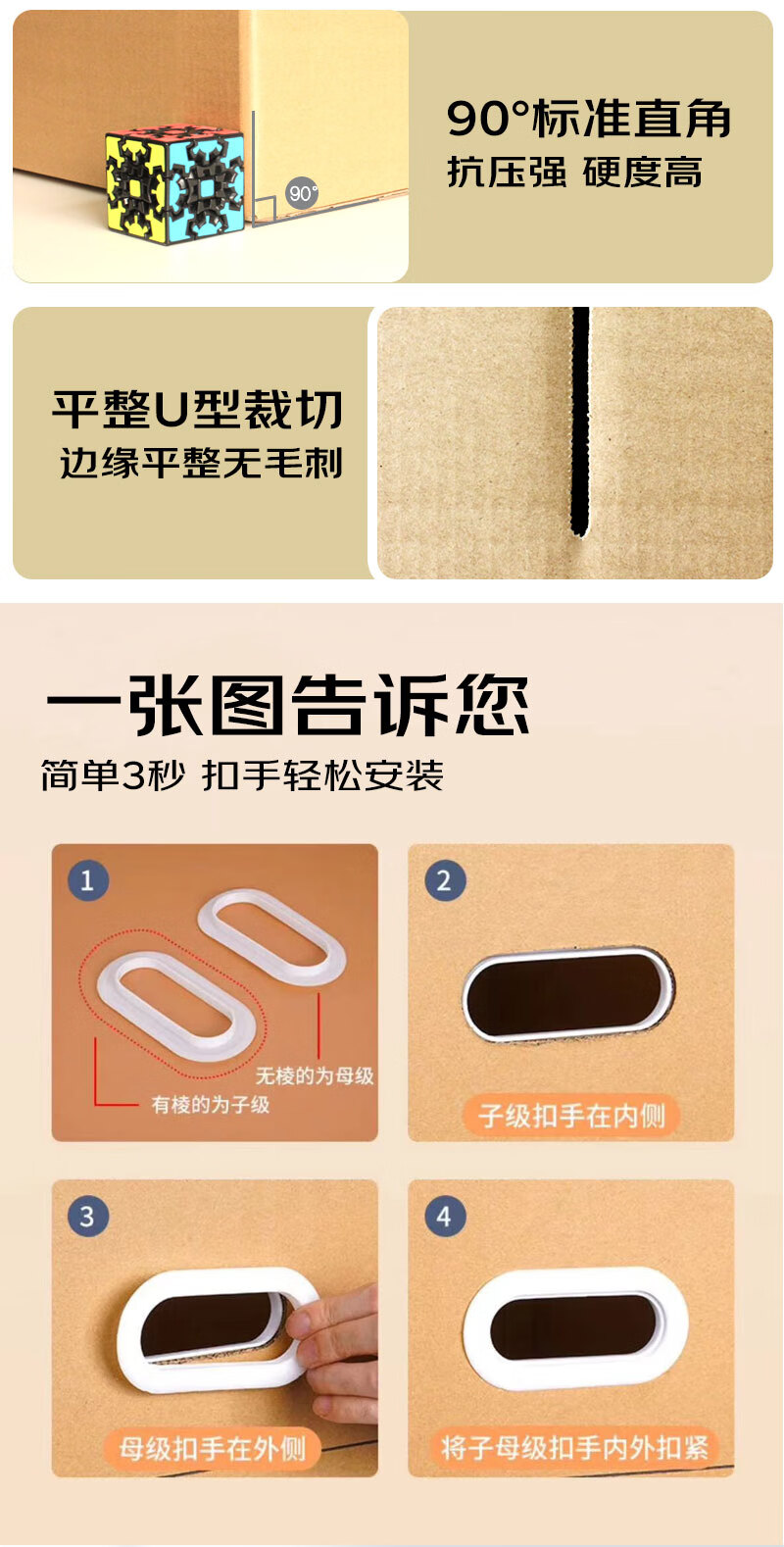 90°

90°标准直角
抗压强 硬度高

平整U型裁切
边缘平整无毛刺

一张图告诉您
简单3秒 扣手轻松安装

1
无棱的为母级
有棱的为子级

2
子级扣手在内侧

3
母级扣手在外侧

4
将子母级扣手内外扣紧