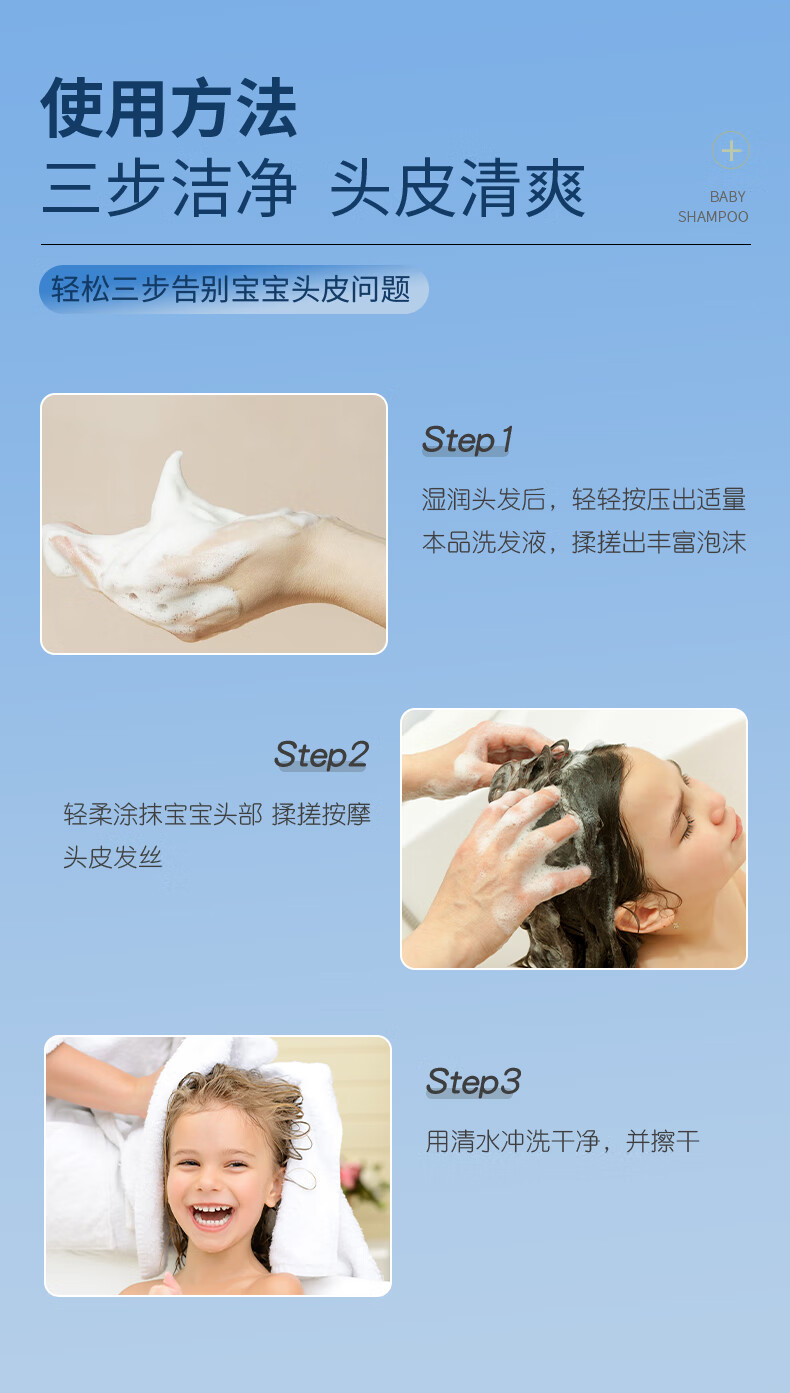 使用方法
三步洁净 头皮清爽

BABY
SHAMPOO

轻松三步告别宝宝头皮问题

Step1
湿润头发后，轻轻按压出适量本品洗发液，揉搓出丰富泡沫

Step2
轻柔涂抹宝宝头部 揉搓按摩头皮发丝

Step3
用清水冲洗干净，并擦干