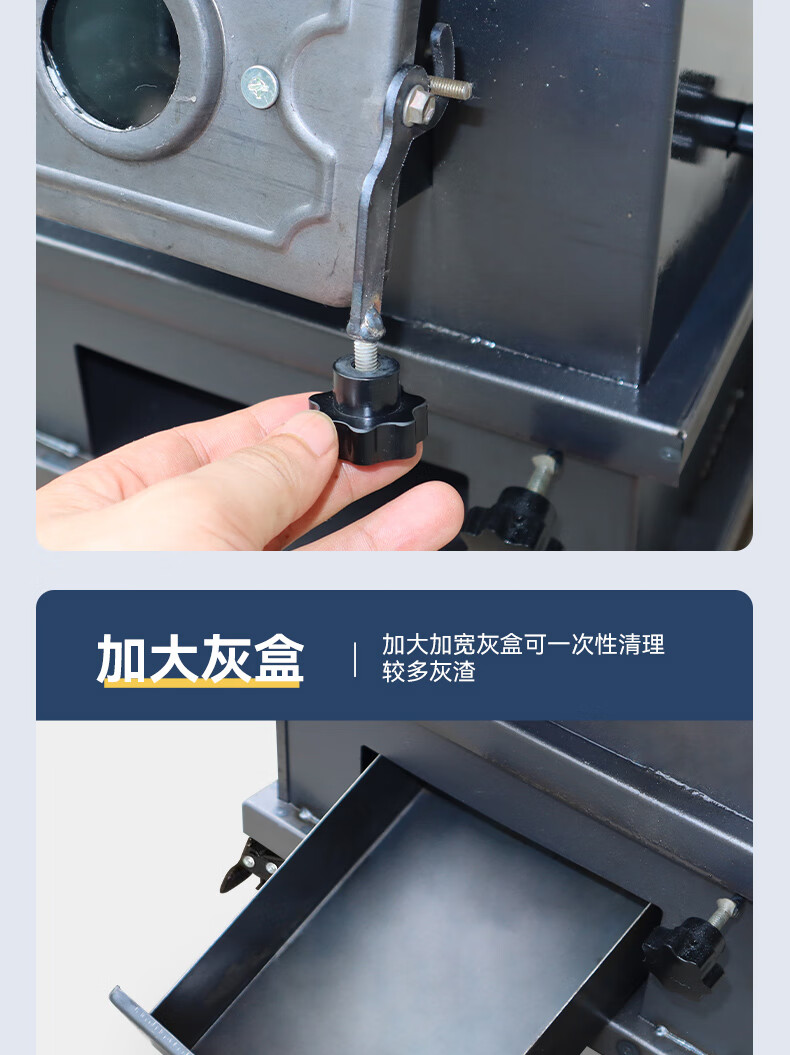 加大灰盒

加大加宽灰盒可一次性清理较多灰渣