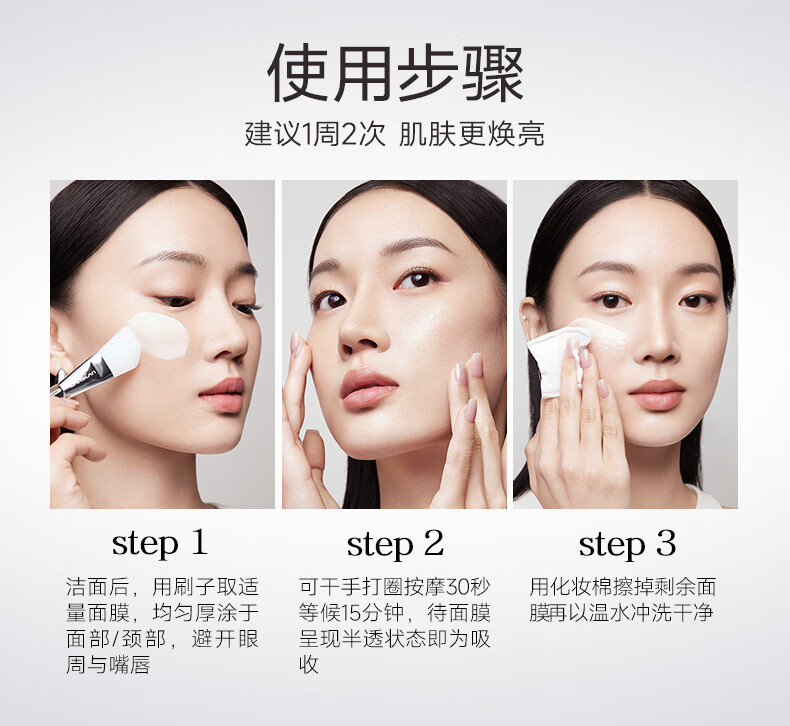 使用步骤

建议1周2次 肌肤更焕亮

step 1

洁面后，用刷子取适量面膜，均匀厚涂于面部/颈部，避开眼周与嘴唇

step 2

可干手打圈按摩30秒等候15分钟，待面膜呈现半透状态即为吸收

step 3

用化妆棉擦掉剩余面膜再以温水冲洗干净