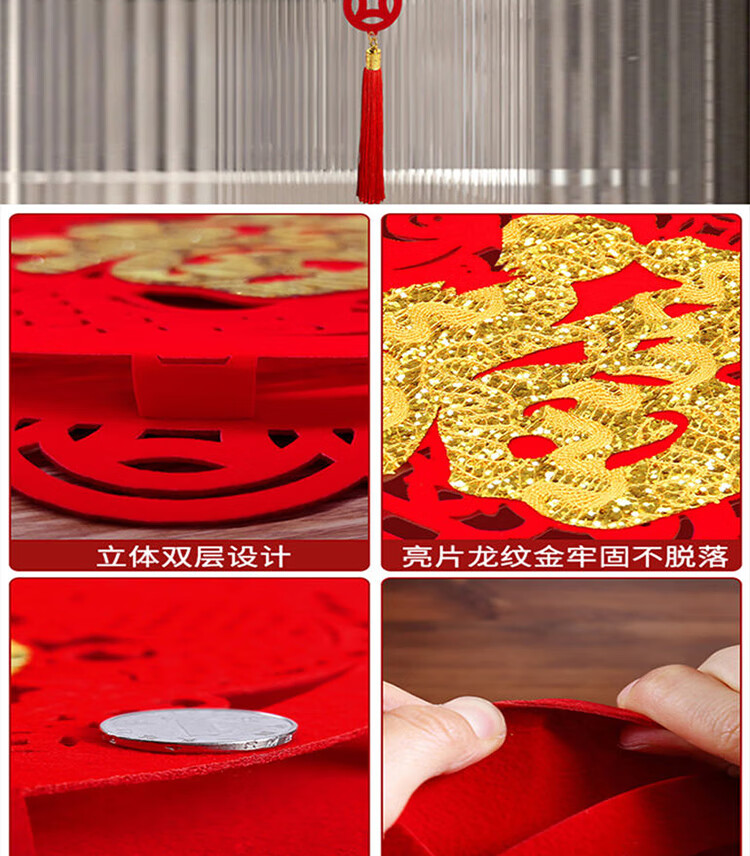 立体双层设计

亮片龙纹金牢固不脱落