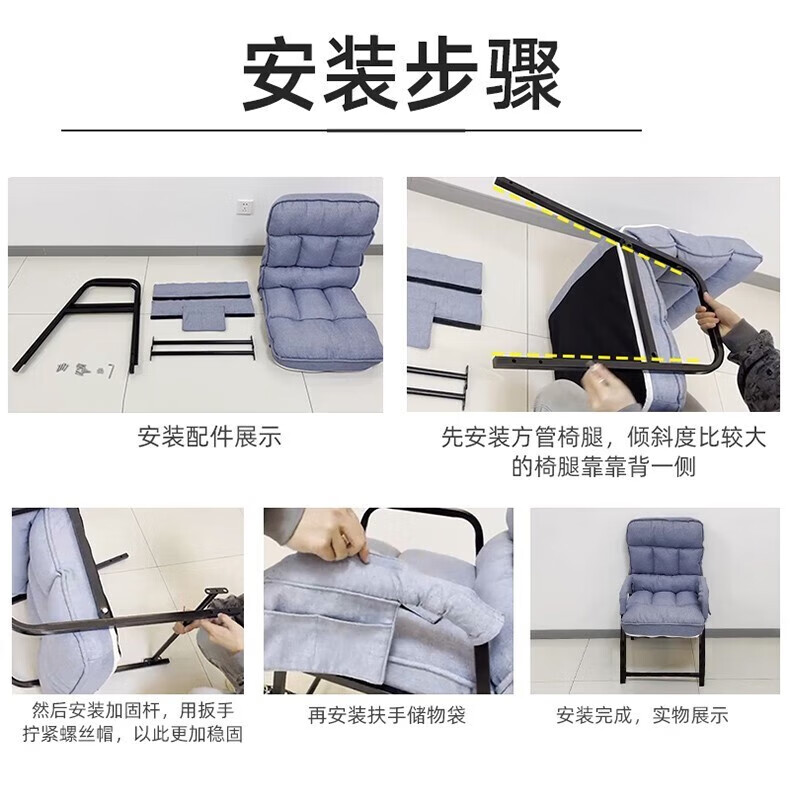 安装步骤

安装配件展示

先安装方管椅腿，倾斜度比较大的椅腿靠靠背一侧

然后安装加固杆，用扳手拧紧螺丝帽，以此更加稳固

再安装扶手储物袋

安装完成，实物展示