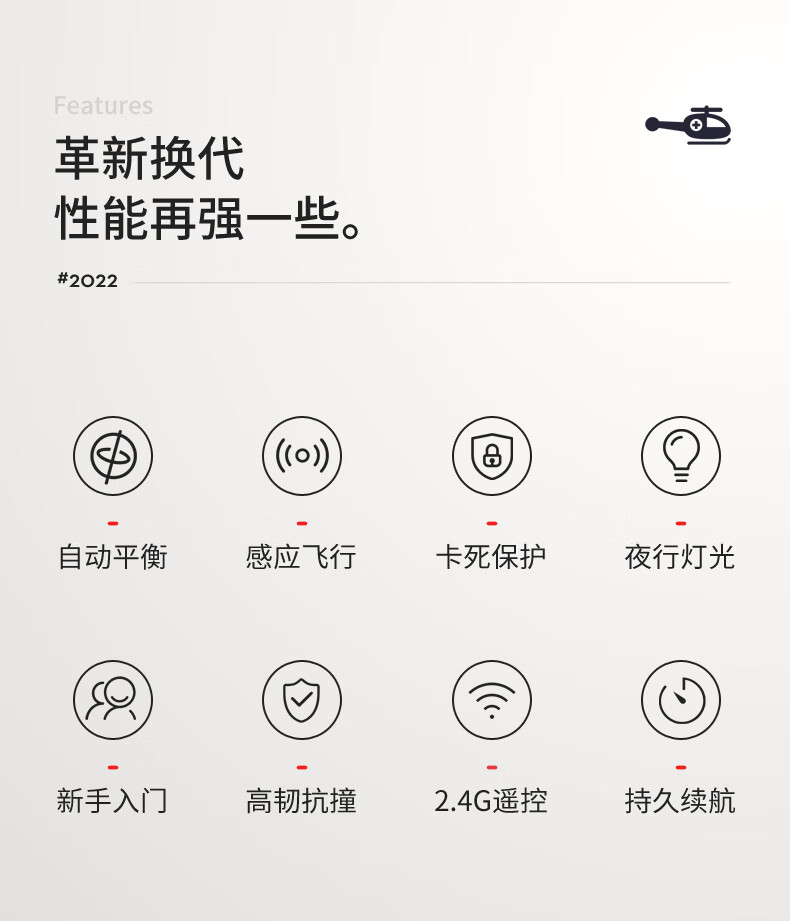 Features

革新换代
性能再强一些。

#2022

自动平衡

感应飞行

卡死保护

夜行灯光

新手入门

高韧抗撞

2.4G遥控

持久续航