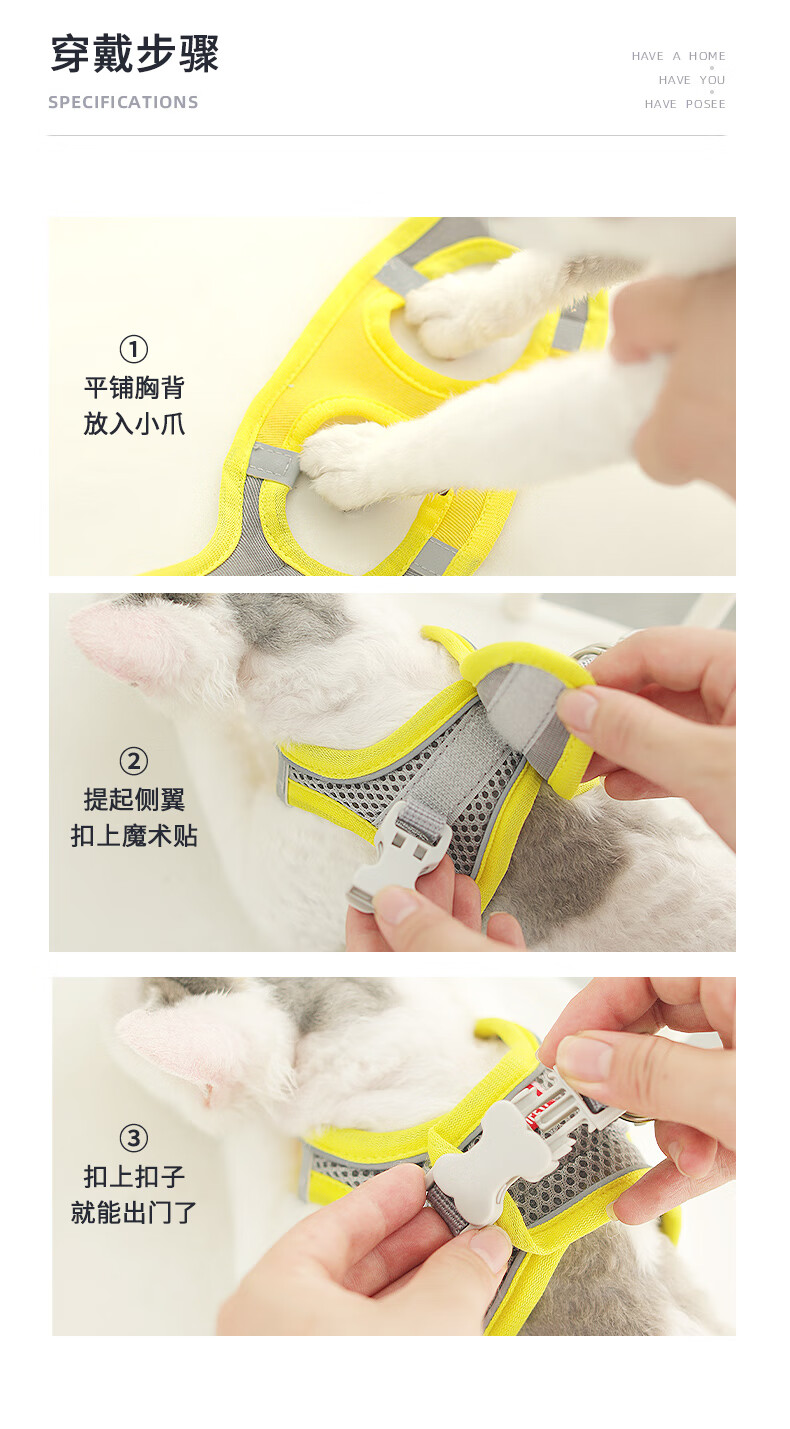 穿戴步骤
SPECIFICATIONS

HAVE A HOME
HAVE YOU
HAVE POSEE

①
平铺胸背
放入小爪

②
提起侧翼
扣上魔术贴

③
扣上扣子
就能出门了