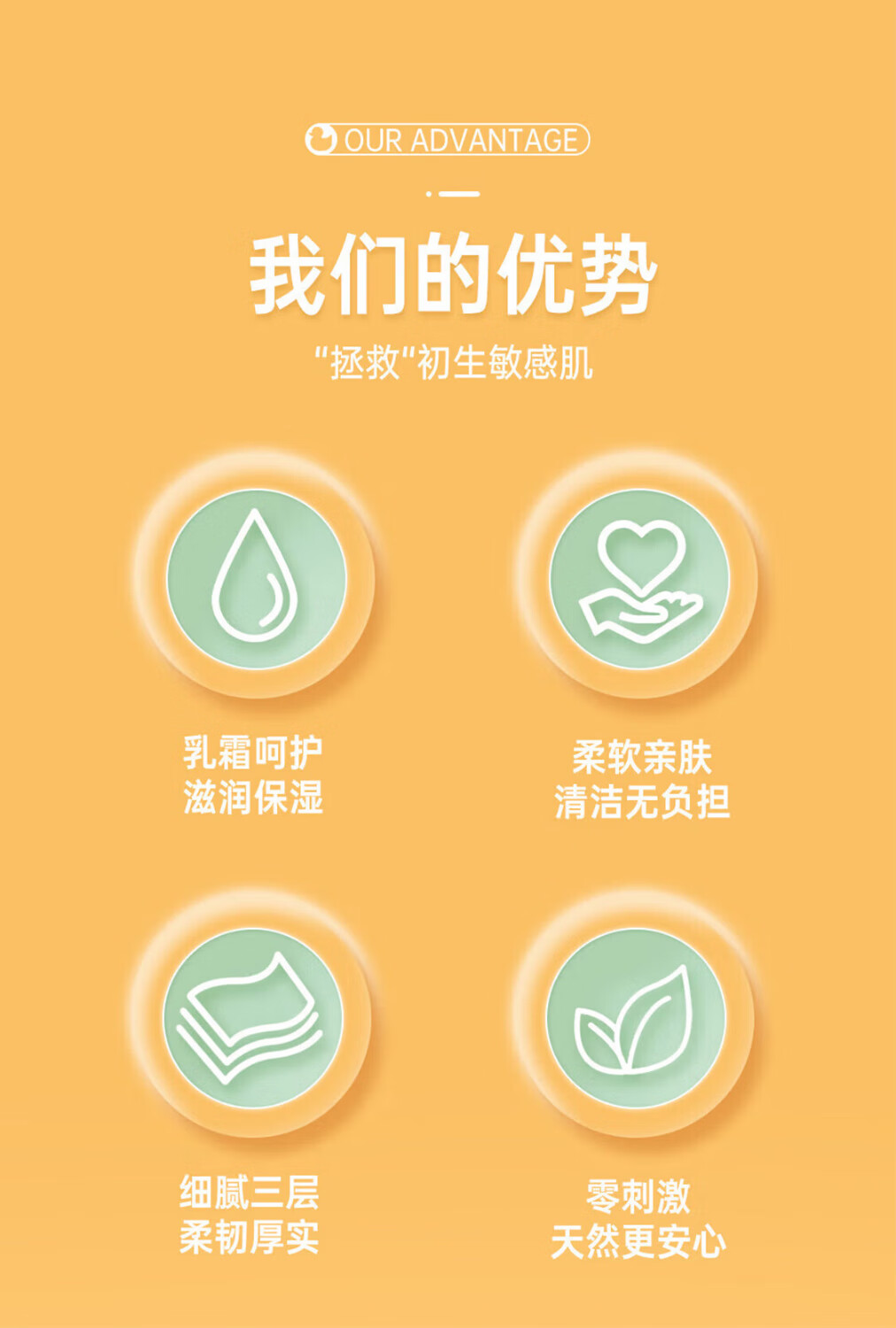 OUR ADVANTAGE

我们的优势

“拯救”初生敏感肌

乳霜呵护
滋润保湿

柔软亲肤
清洁无负担

细腻三层
柔韧厚实

零刺激
天然更安心