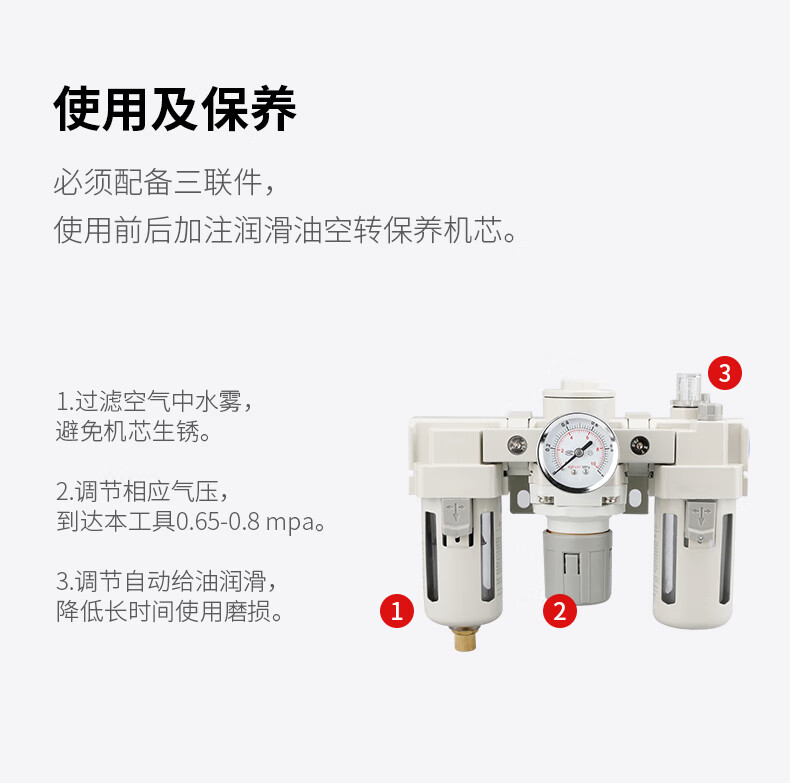 使用及保养

必须配备三联件，
使用前后加注润滑油空转保养机芯。

1.过滤空气中水雾，
避免机芯生锈。

2.调节相应气压，
到达本工具0.65-0.8 mpa。

3.调节自动给油润滑，
降低长时间使用磨损。

3

1

2