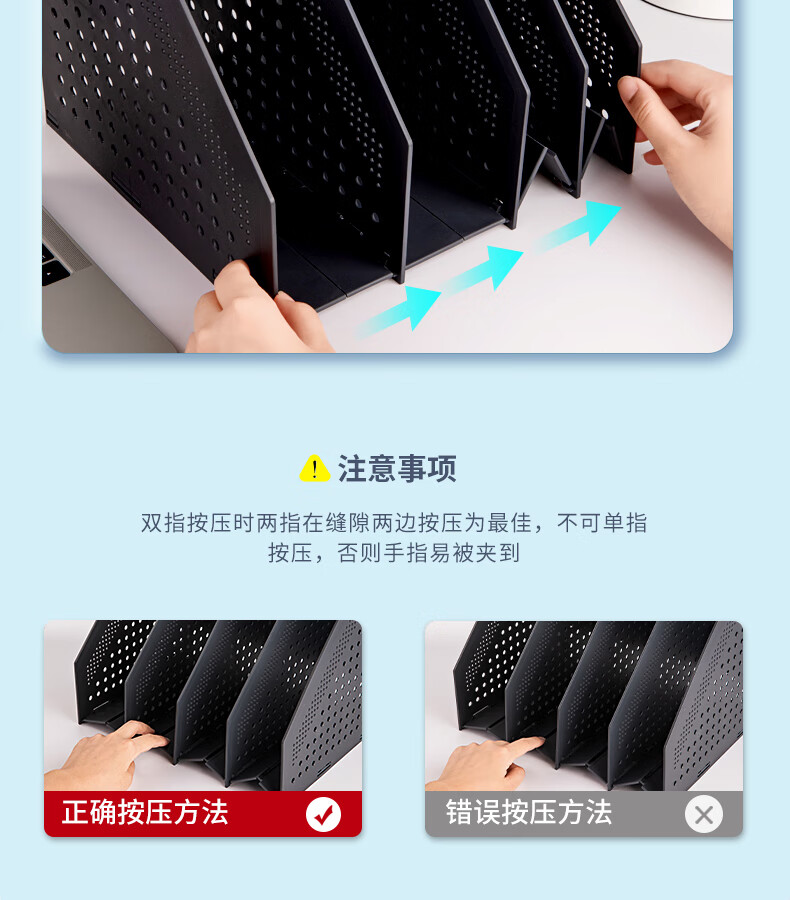 注意事项

双指按压时两指在缝隙两边按压为最佳，不可单指按压，否则手指易被夹到

正确按压方法

错误按压方法