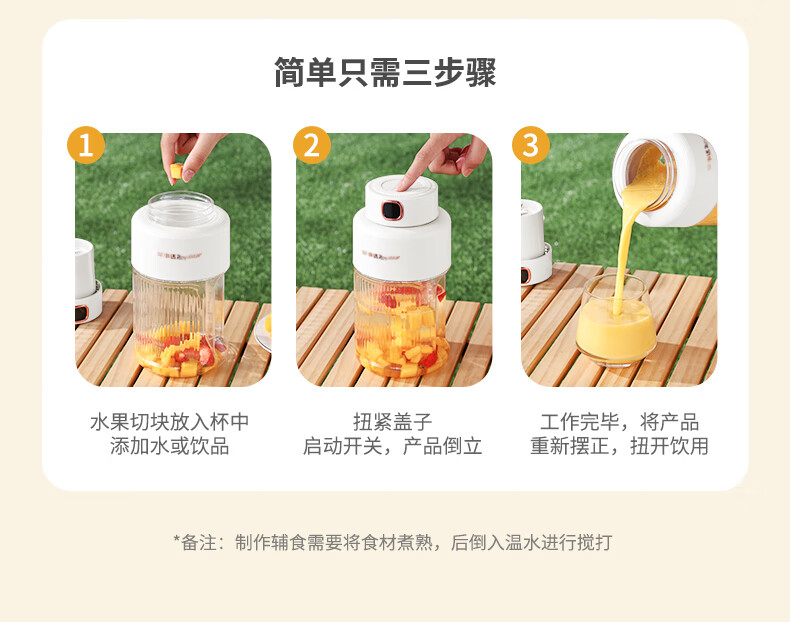 简单只需三步骤

1

水果切块放入杯中
添加水或饮品

2

扭紧盖子
启动开关，产品倒立

3

工作完毕，将产品
重新摆正，扭开饮用

*备注：制作辅食需要将食材煮熟，后倒入温水进行搅打