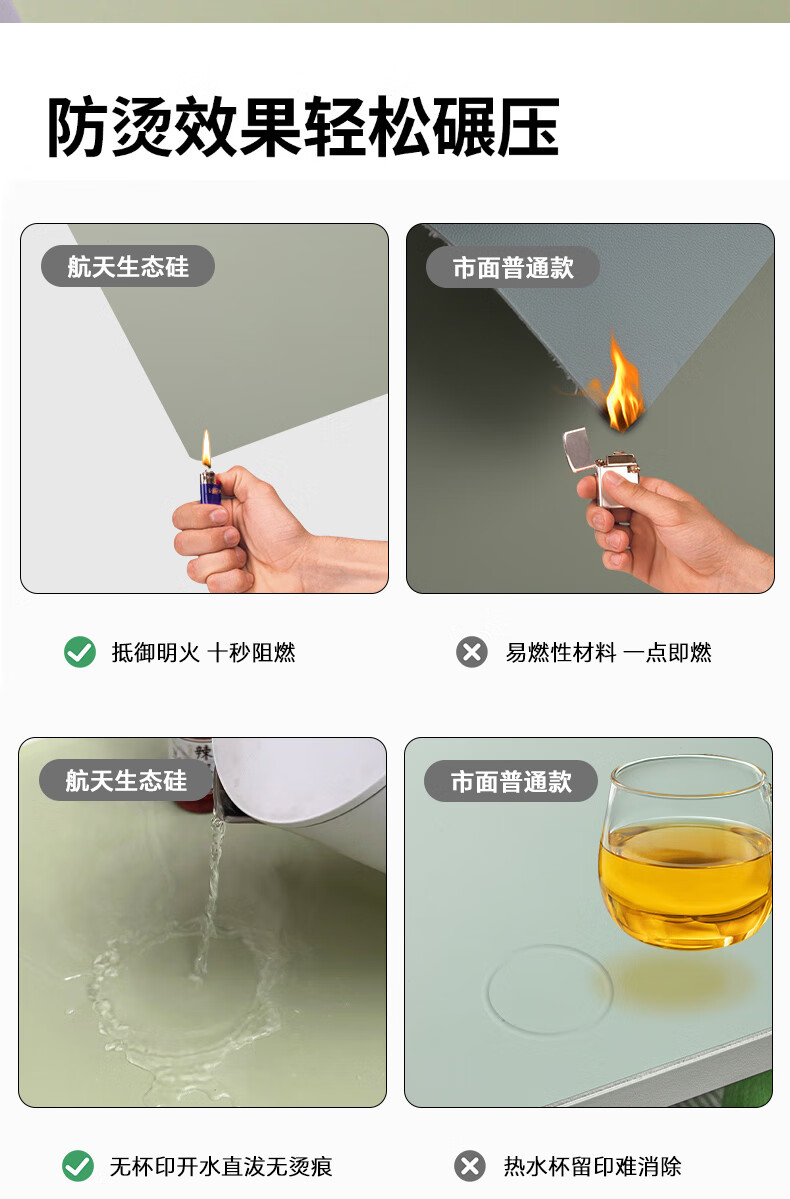 防烫效果轻松碾压

航天生态硅

市面普通款

抵御明火 十秒阻燃

易燃性材料 一点即燃

航天生态硅

市面普通款

无杯印开水直泼无烫痕

热水杯留印难消除