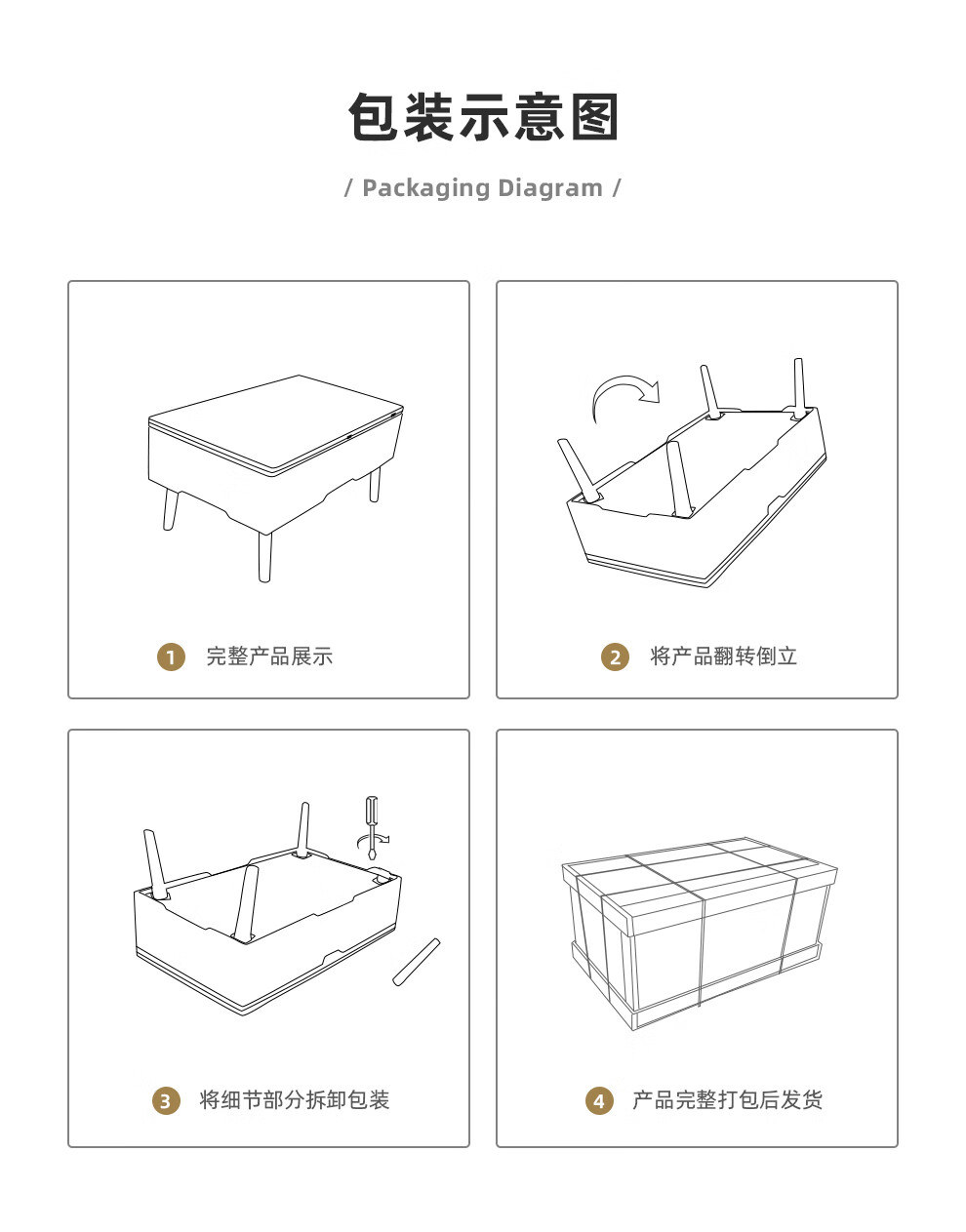 包装示意图

/ Packaging Diagram /

1 完整产品展示

2 将产品翻转倒立

3 将细节部分拆卸包装

4 产品完整打包后发货