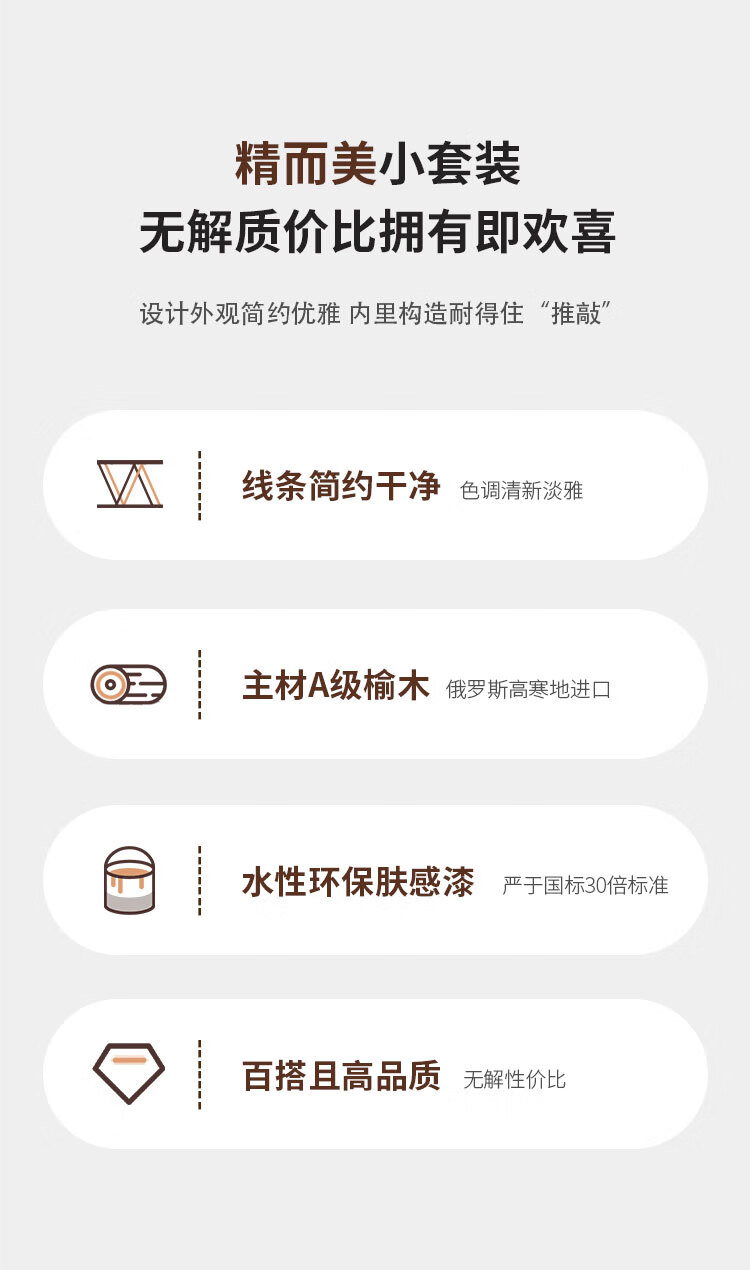 精而美小套装
无解质价比拥有即欢喜

设计外观简约优雅 内里构造耐得住“推敲”

线条简约干净 色调清新淡雅

主材A级榆木 俄罗斯高寒地进口

水性环保肤感漆 严于国标30倍标准

百搭且高品质 无解性价比