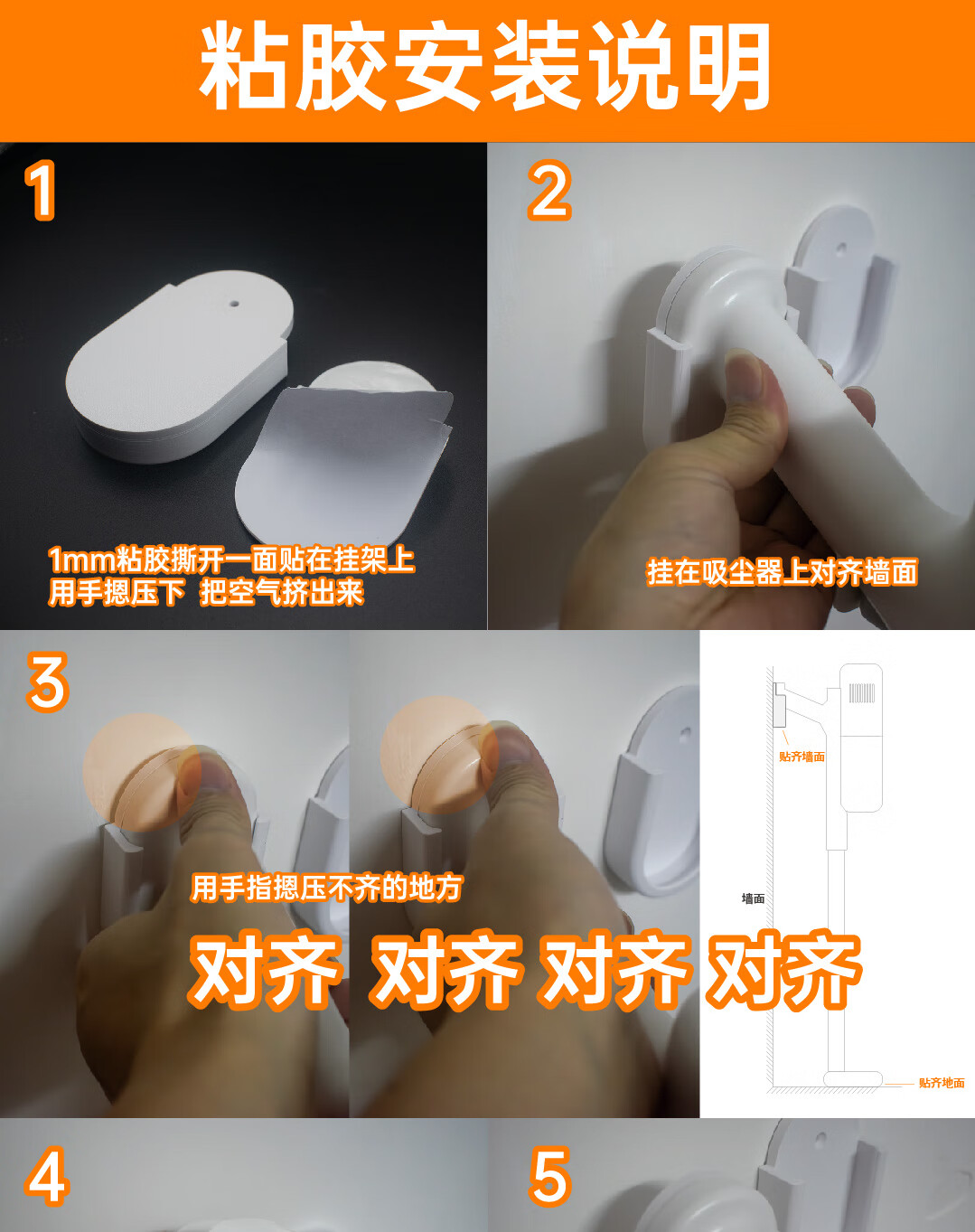 粘胶安装说明

1

1mm粘胶撕开一面贴在挂架上
用手摁压下 把空气挤出来

2

挂在吸尘器上对齐墙面

3

用手指摁压不齐的地方

对齐 对齐 对齐 对齐

贴齐墙面

墙面

贴齐地面

4

5