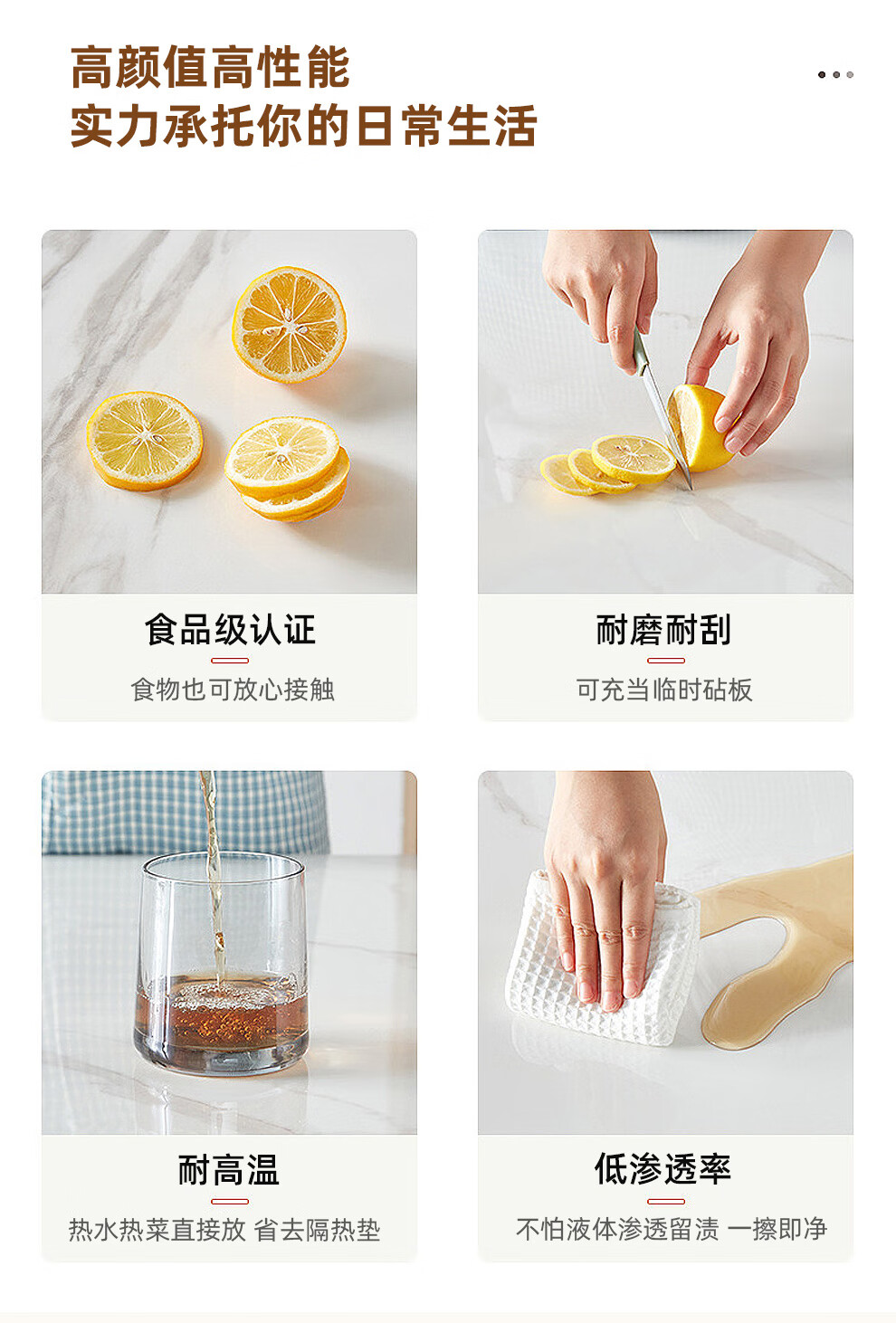 高颜值高性能
实力承托你的日常生活

食品级认证
食物也可放心接触

耐磨耐刮
可充当临时砧板

耐高温
热水热菜直接放 省去隔热垫

低渗透率
不怕液体渗透留渍 一擦即净