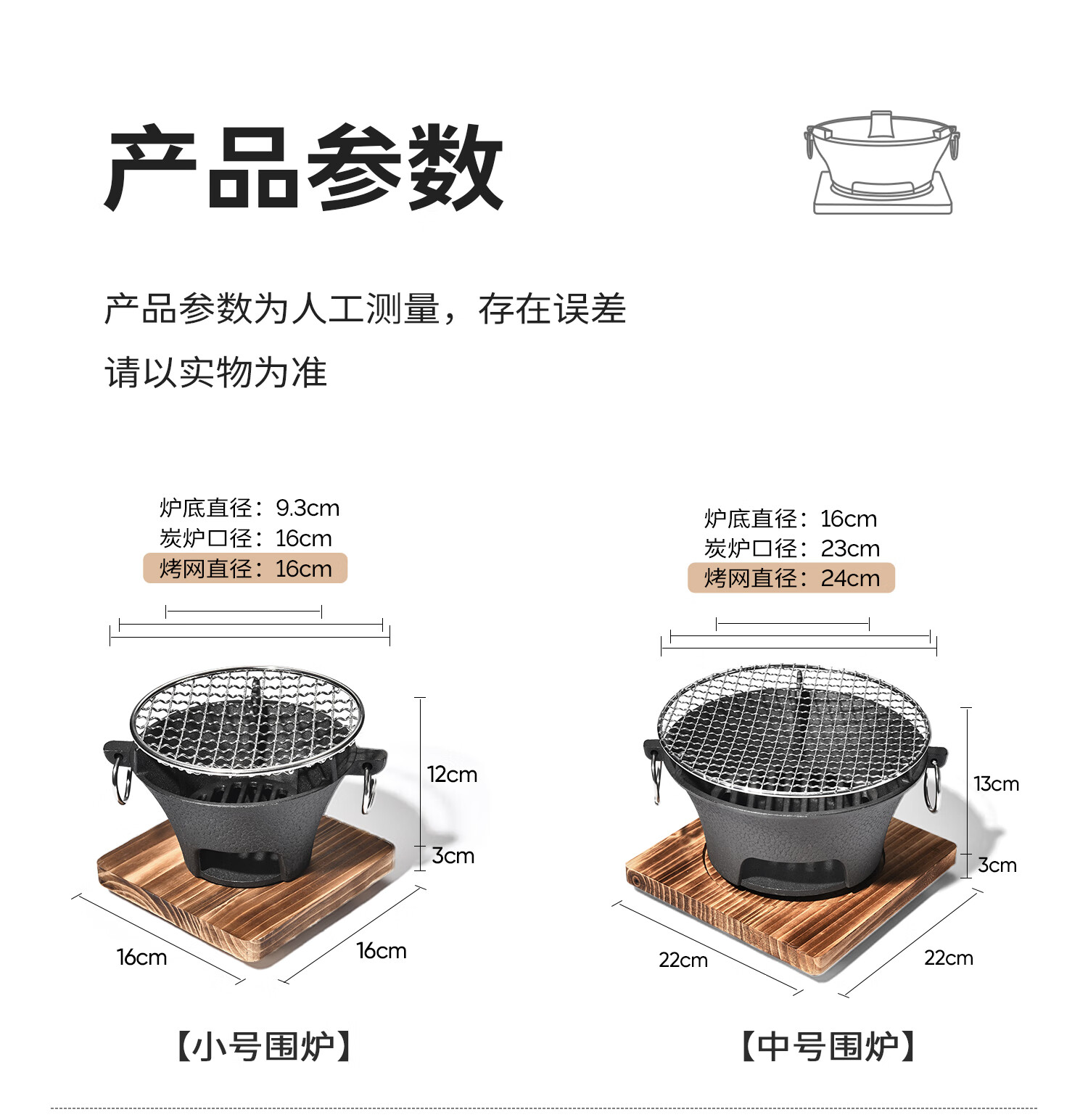 产品参数

产品参数为人工测量，存在误差

请以实物为准

炉底直径：9.3cm
炭炉口径：16cm
烤网直径：16cm

12cm
3cm
16cm
16cm

【小号围炉】

炉底直径：16cm
炭炉口径：23cm
烤网直径：24cm

13cm
3cm
22cm
22cm

【中号围炉】