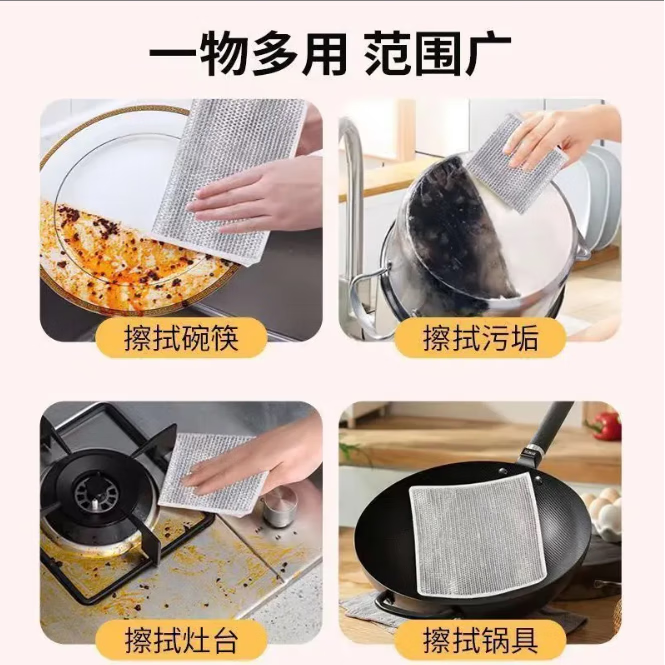 一物多用 范围广

擦拭碗筷

擦拭污垢

擦拭灶台

擦拭锅具