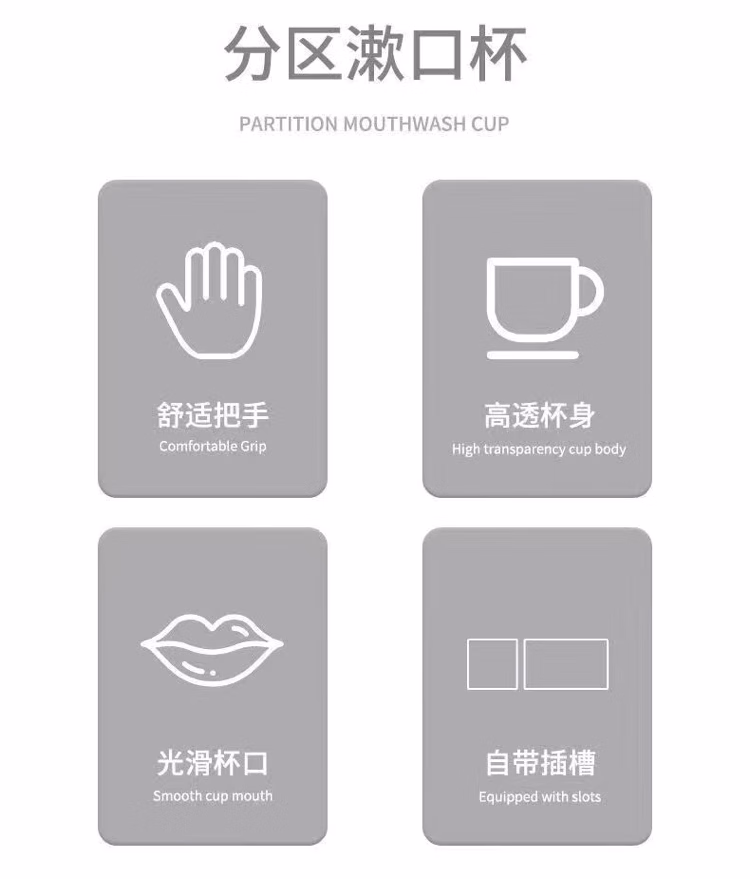 分区漱口杯

PARTITION MOUTHWASH CUP

舒适把手
Comfortable Grip

高透杯身
High transparency cup body

光滑杯口
Smooth cup mouth

自带插槽
Equipped with slots