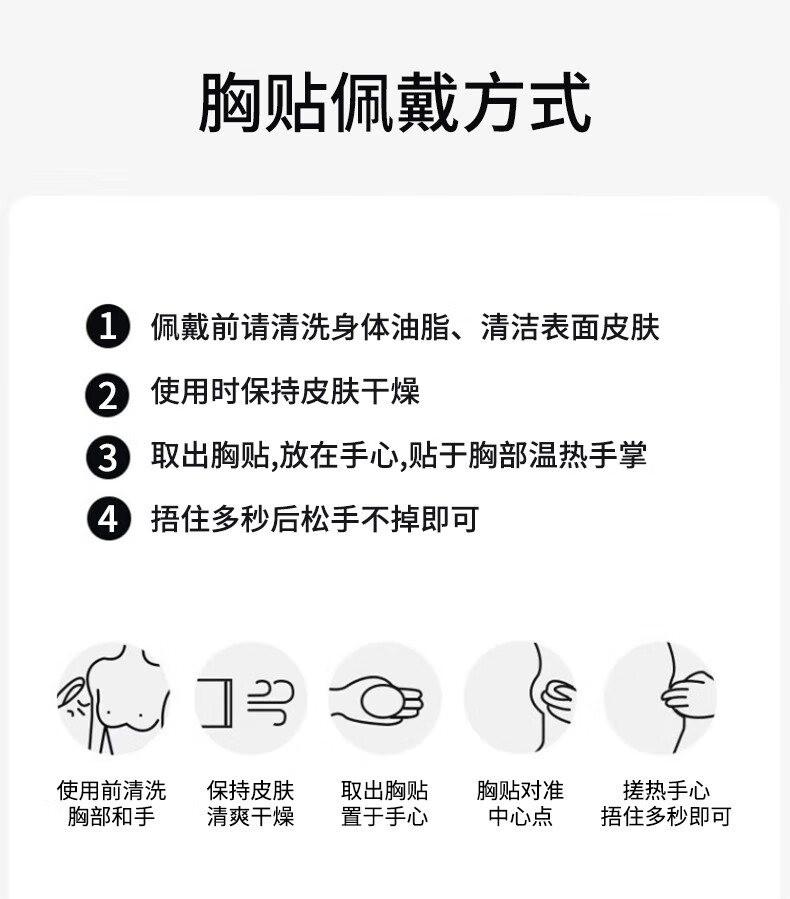 胸贴佩戴方式

1 佩戴前请清洗身体油脂、清洁表面皮肤

2 使用时保持皮肤干燥

3 取出胸贴,放在手心,贴于胸部温热手掌

4 捂住多秒后松手不掉即可

使用前清洗胸部和手

保持皮肤清爽干燥

取出胸贴置于手心

胸贴对准中心点

搓热手心捂住多秒即可