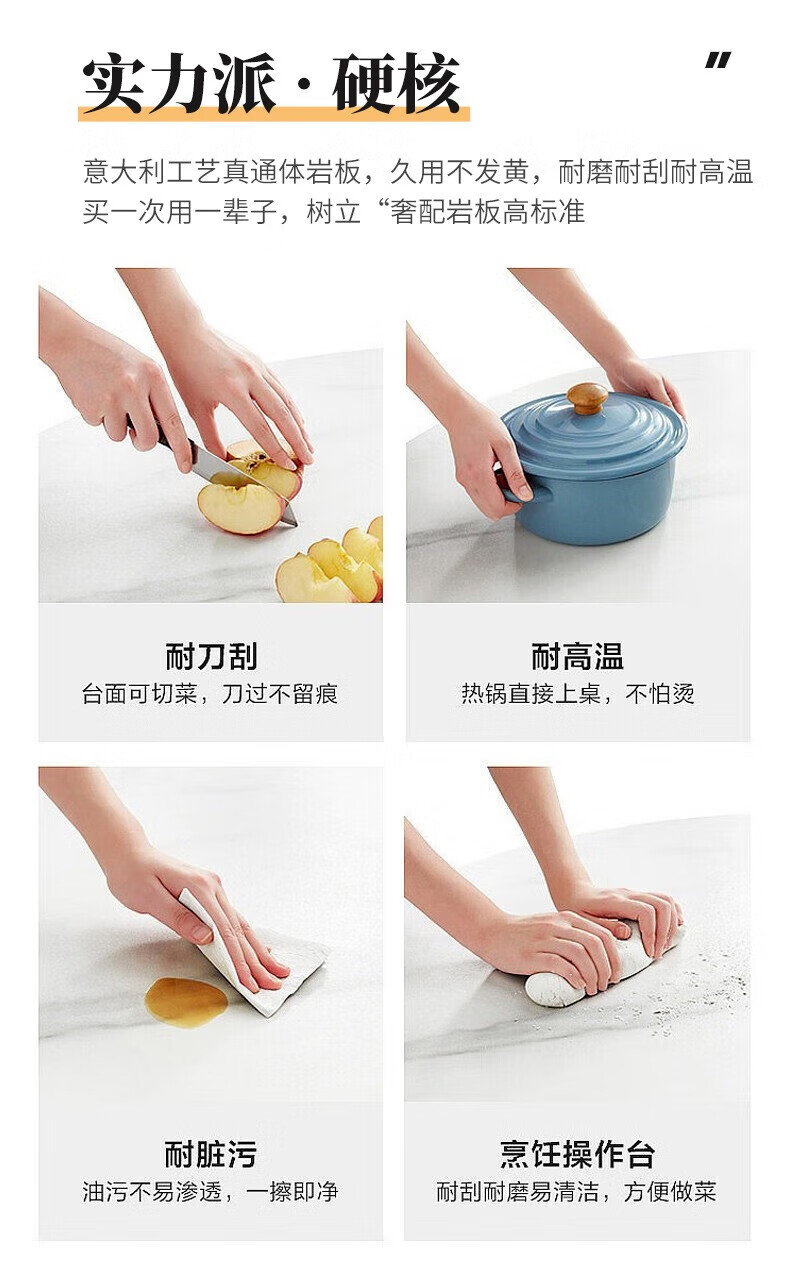 实力派·硬核

”

意大利工艺真通体岩板，久用不发黄，耐磨耐刮耐高温
买一次用一辈子，树立“奢配岩板高标准

耐刀刮
台面可切菜，刀过不留痕

耐高温
热锅直接上桌，不怕烫

耐脏污
油污不易渗透，一擦即净

烹饪操作台
耐刮耐磨易清洁，方便做菜