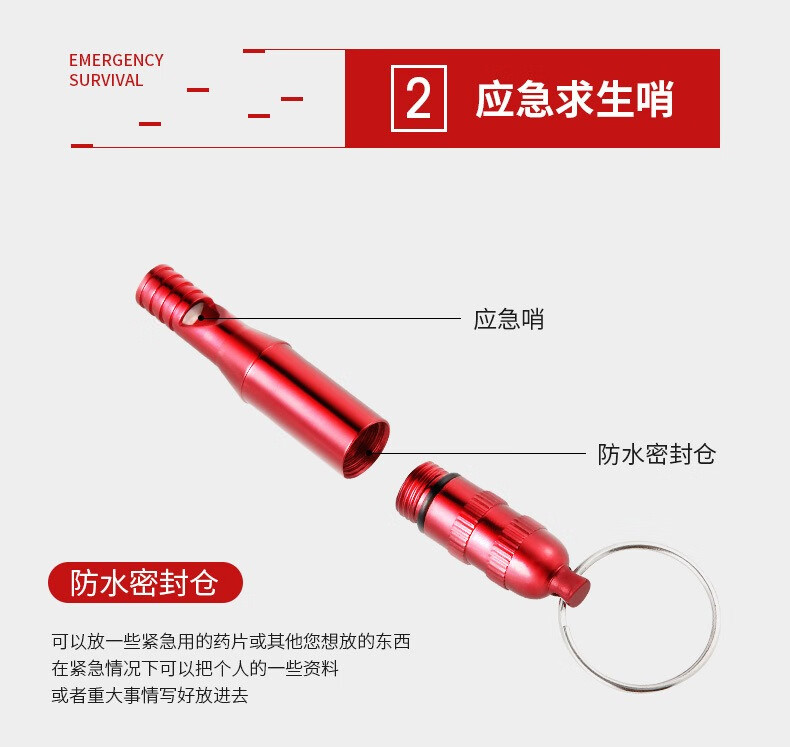 EMERGENCY SURVIVAL

2 应急求生哨

应急哨

防水密封仓

防水密封仓

可以放一些紧急用的药片或其他您想放的东西
在紧急情况下可以把个人的一些资料
或者重大事情写好放进去