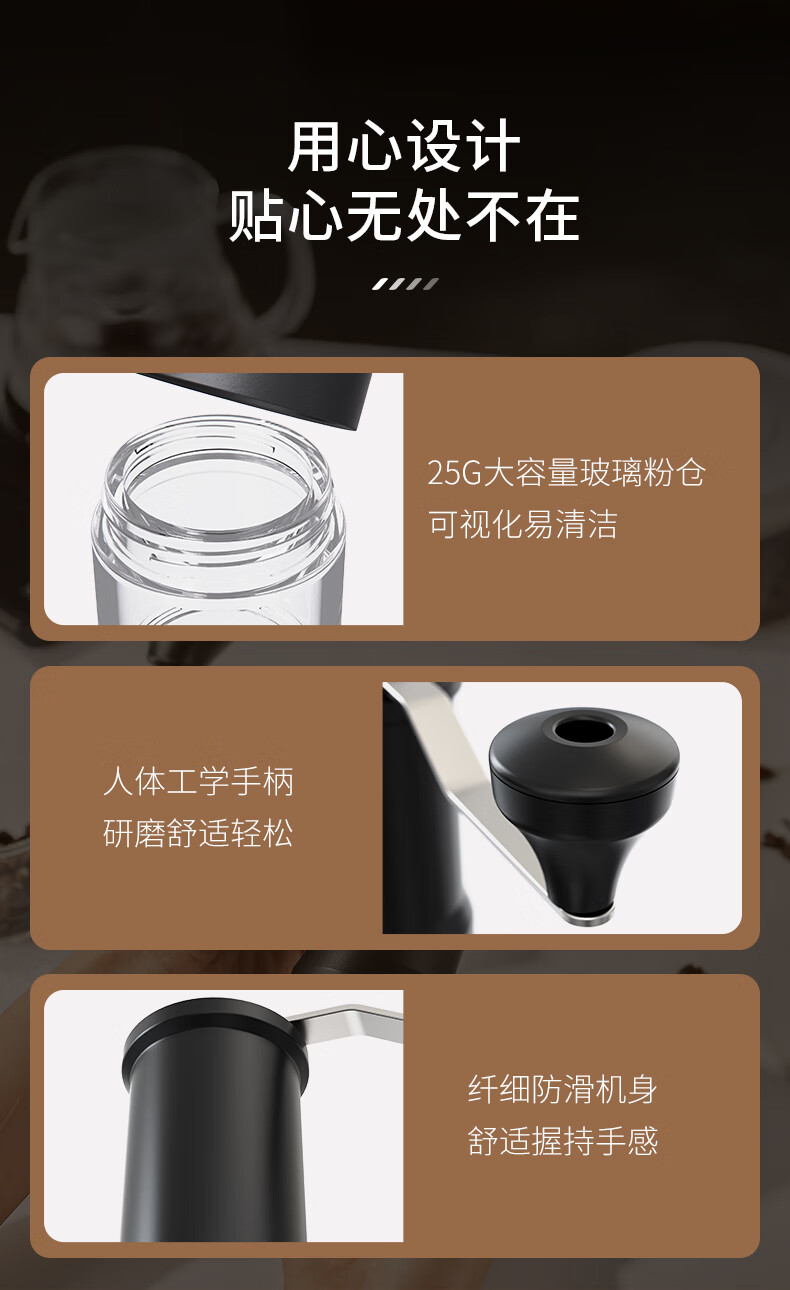 用心设计
贴心无处不在

25G大容量玻璃粉仓
可视化易清洁

人体工学手柄
研磨舒适轻松

纤细防滑机身
舒适握持手感