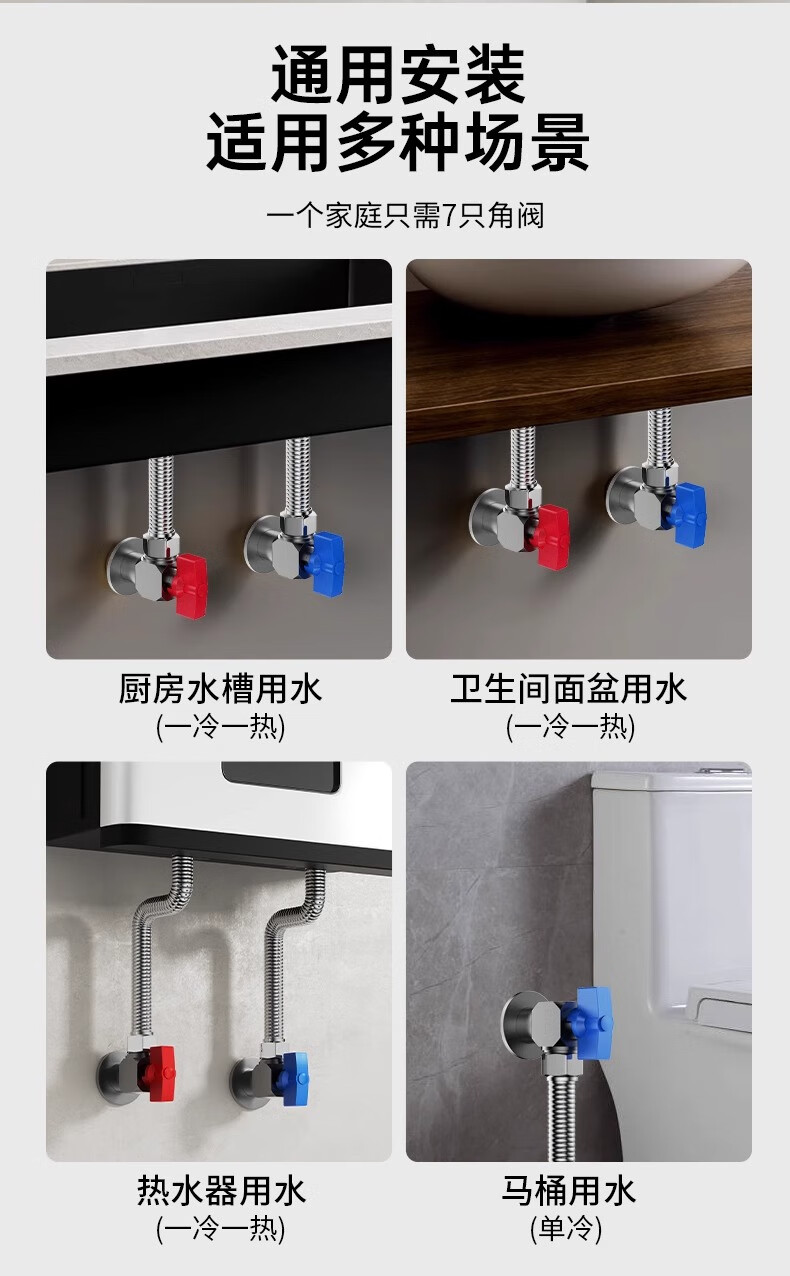 通用安装
适用多种场景

一个家庭只需7只角阀

厨房水槽用水
(一冷一热)

卫生间面盆用水
(一冷一热)

热水器用水
(一冷一热)

马桶用水
(单冷)