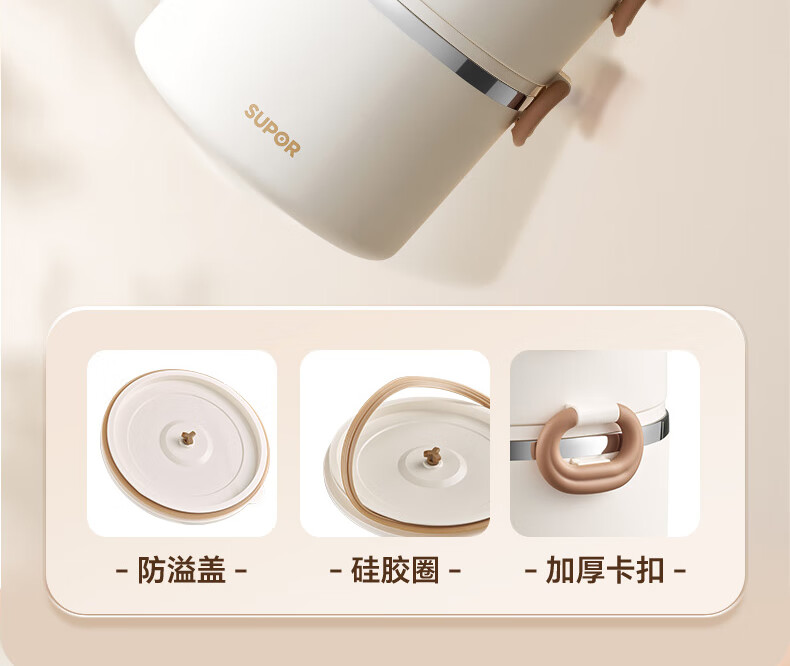 SUPOR

- 防溢盖 -

- 硅胶圈 -

- 加厚卡扣 -