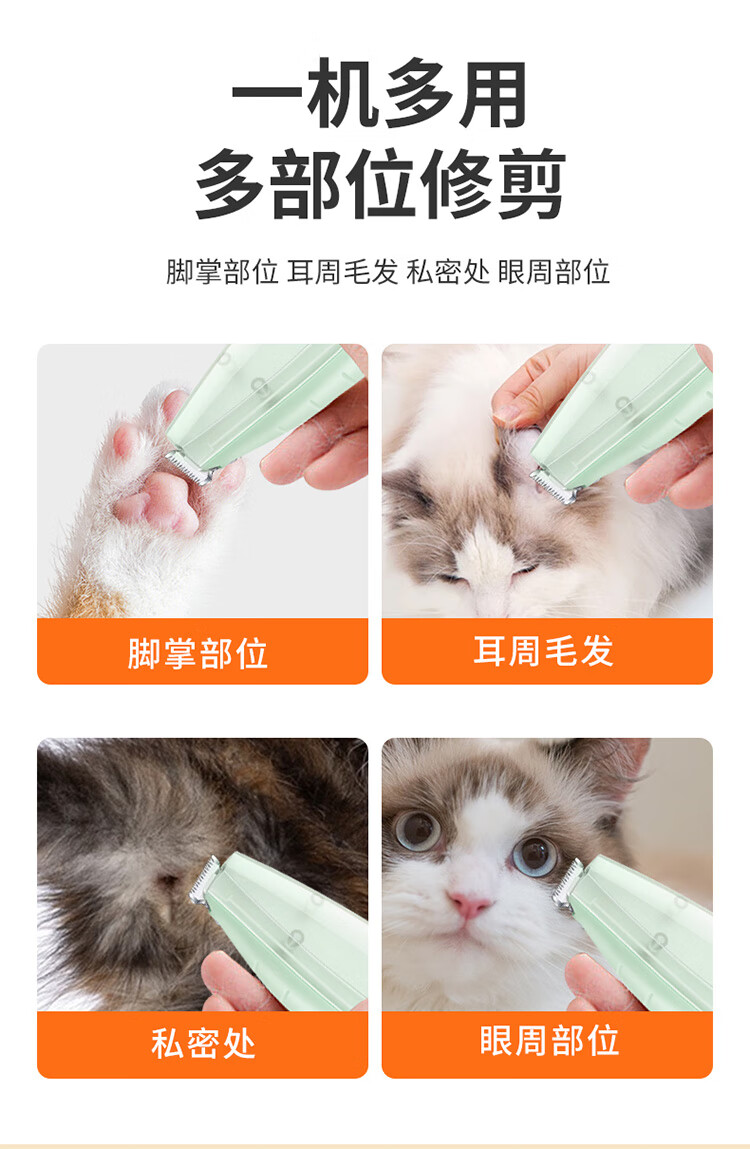 一机多用
多部位修剪

脚掌部位 耳周毛发 私密处 眼周部位

脚掌部位

耳周毛发

私密处

眼周部位