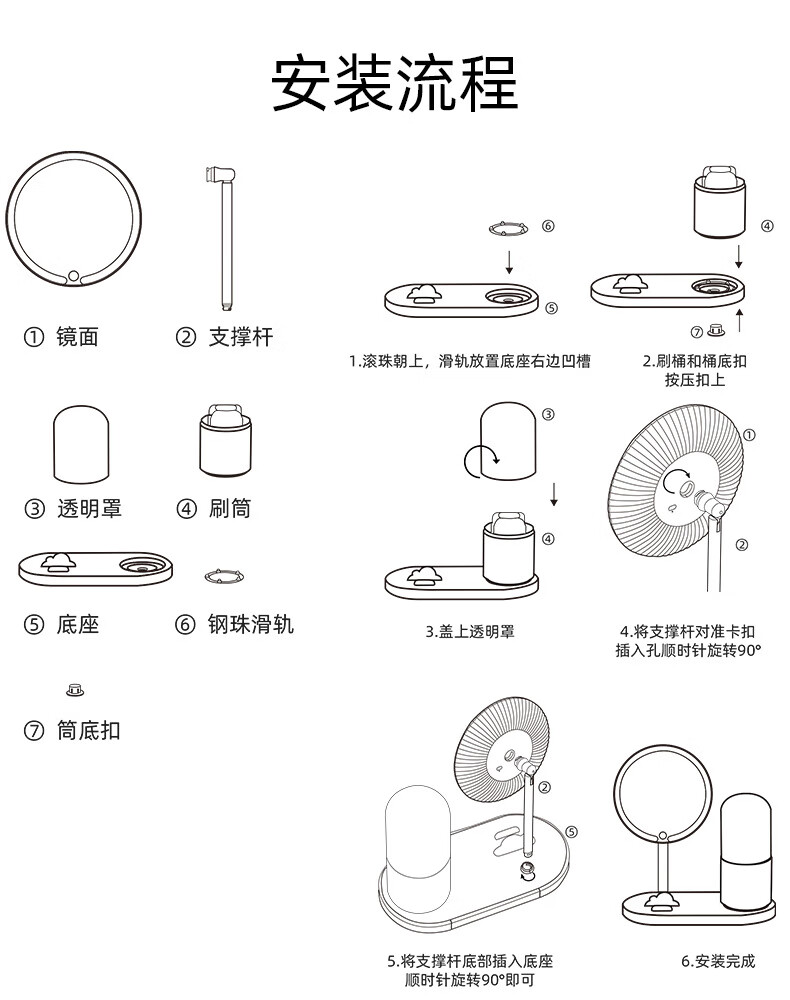 安装流程

① 镜面

② 支撑杆

③ 透明罩

④ 刷筒

⑤ 底座

⑥ 钢珠滑轨

⑦ 筒底扣

⑥

⑤

1.滚珠朝上，滑轨放置底座右边凹槽

④

⑦

2.刷桶和桶底扣按压扣上

③

④

3.盖上透明罩

①

②

4.将支撑杆对准卡扣插入孔顺时针旋转90°

②

⑤

5.将支撑杆底部插入底座顺时针旋转90°即可

6.安装完成