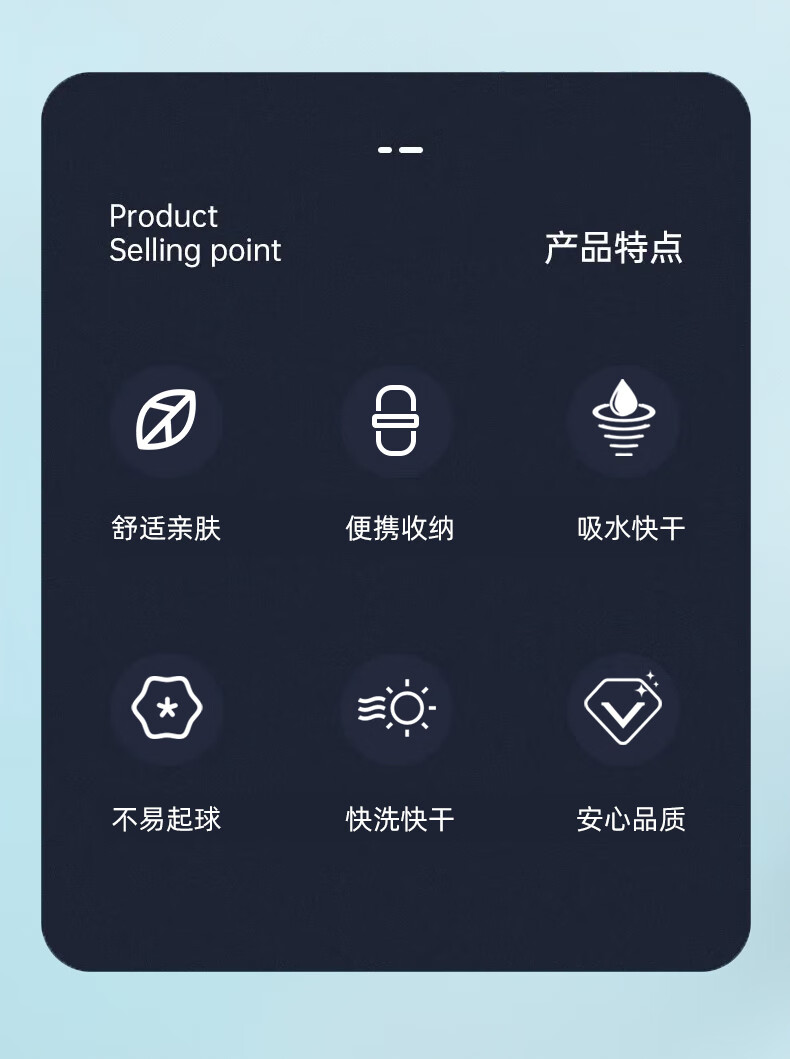 Product
Selling point

产品特点

舒适亲肤

便携收纳

吸水快干

不易起球

快洗快干

安心品质