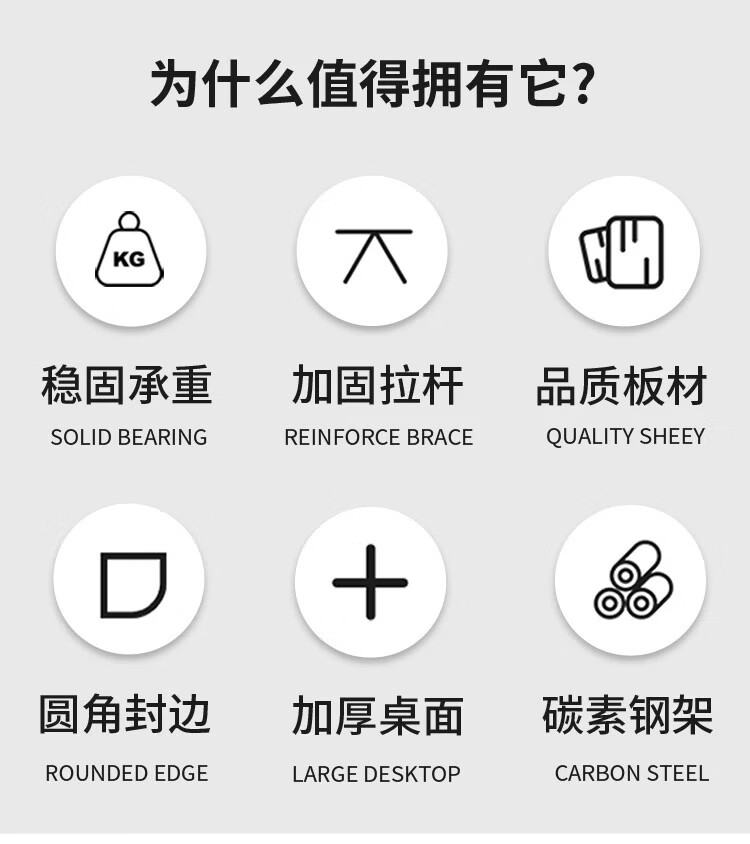 为什么值得拥有它?

KG

稳固承重
SOLID BEARING

加固拉杆
REINFORCE BRACE

品质板材
QUALITY SHEEY

圆角封边
ROUNDED EDGE

加厚桌面
LARGE DESKTOP

碳素钢架
CARBON STEEL