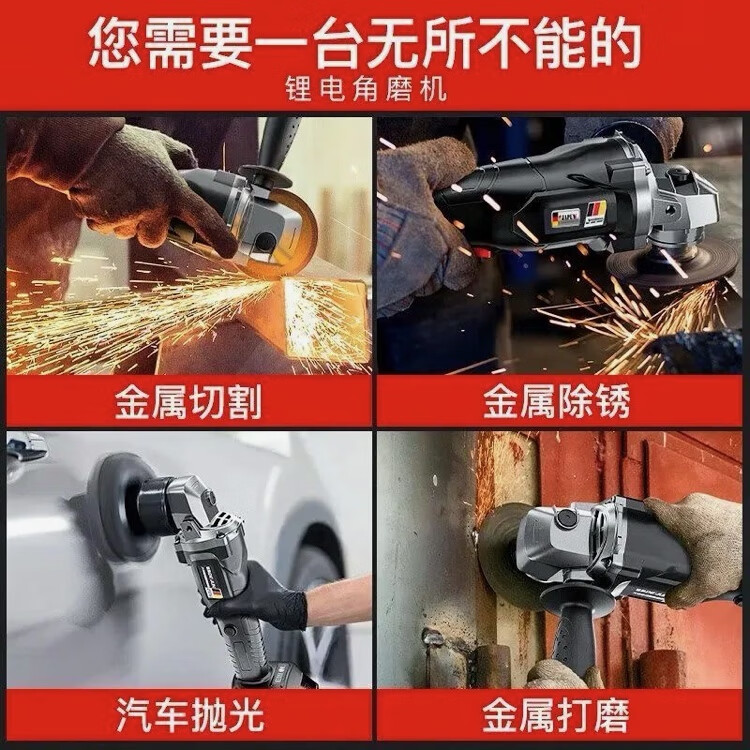 您需要一台无所不能的
锂电角磨机

金属切割

金属除锈

汽车抛光

金属打磨