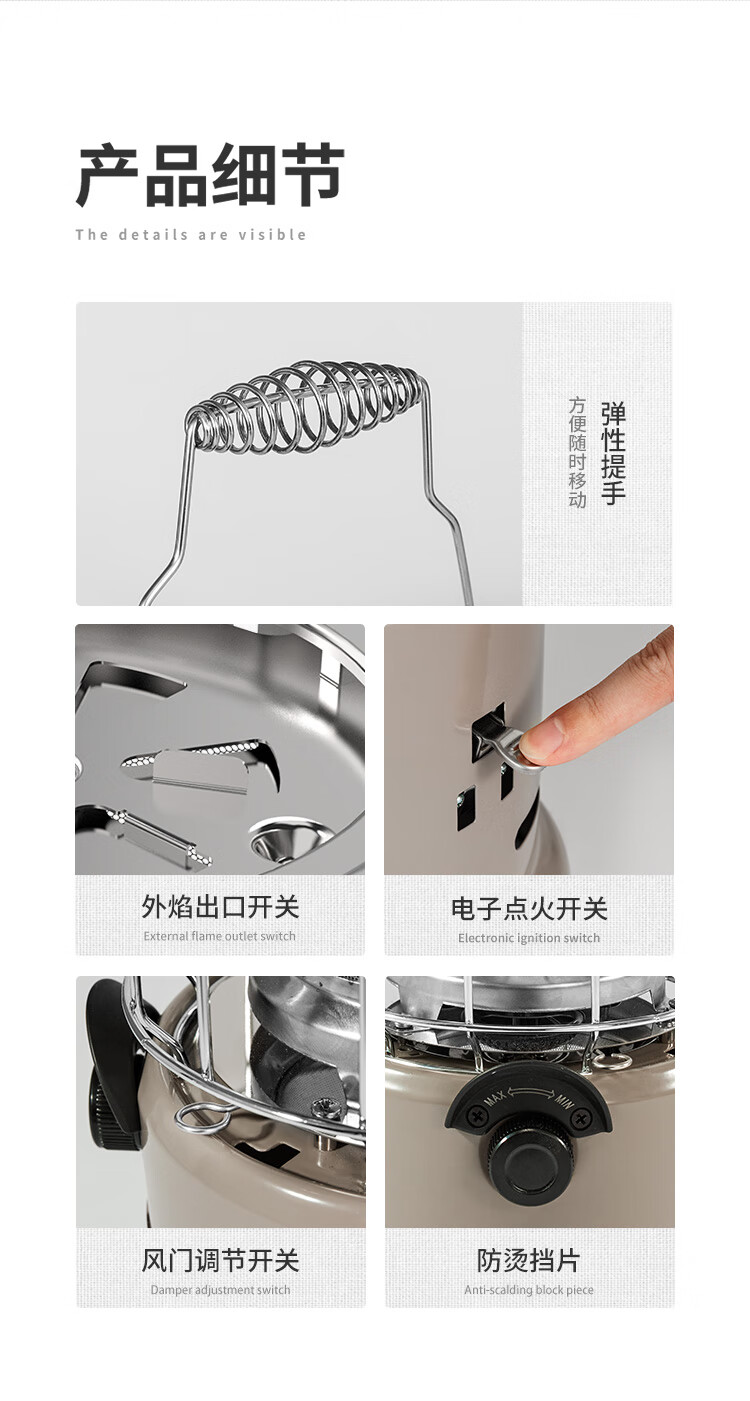 产品细节

The details are visible

弹性提手

方便随时移动

外焰出口开关

External flame outlet switch

电子点火开关

Electronic ignition switch

MAX MIN

风门调节开关

Damper adjustment switch

防烫挡片

Anti-scalding block piece