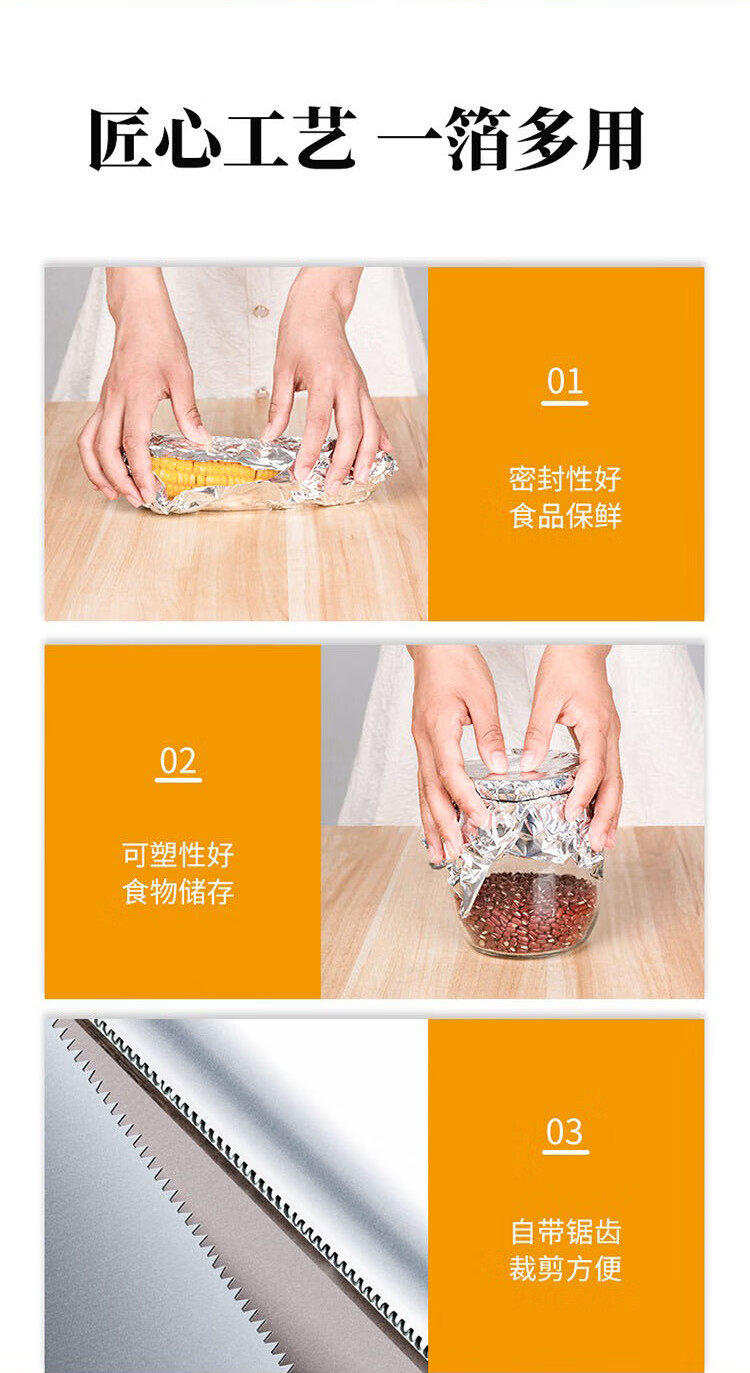 匠心工艺 一箔多用

01

密封性好
食品保鲜

02

可塑性好
食物储存

03

自带锯齿
裁剪方便