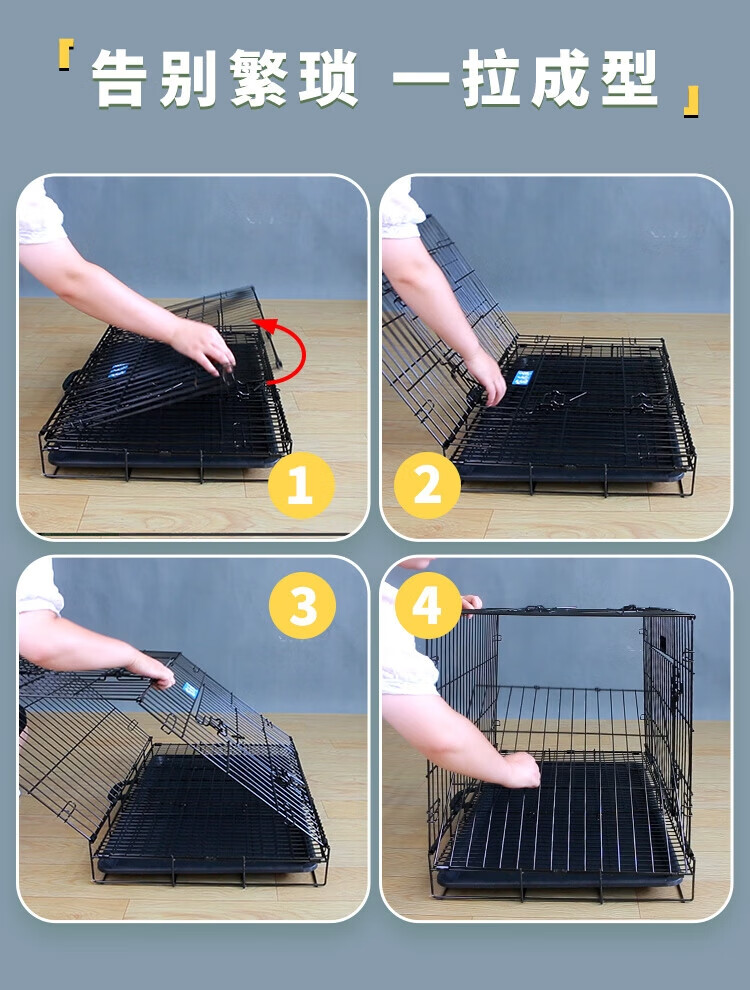 「告别繁琐 一拉成型」

1

2

3

4