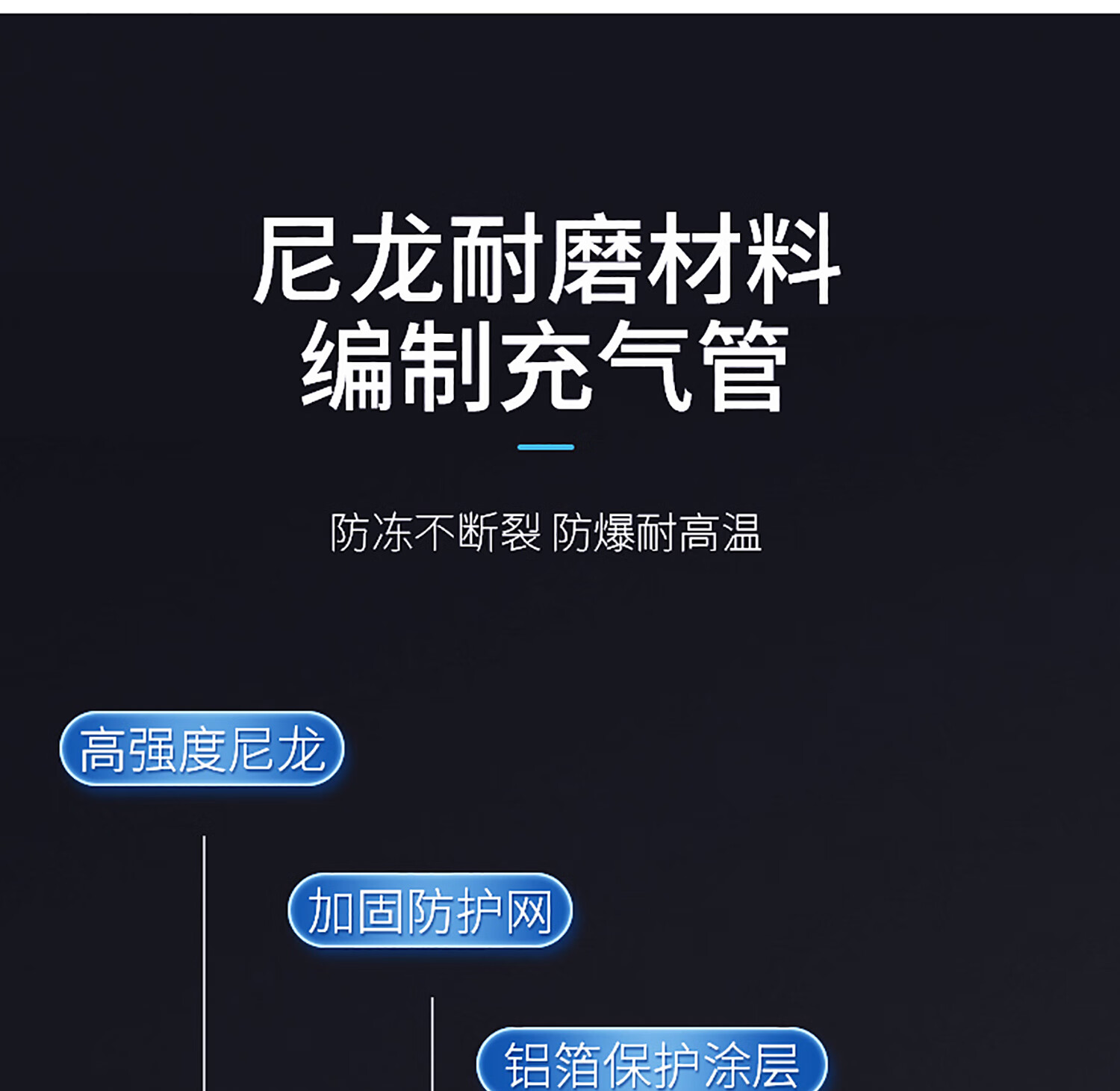 尼龙耐磨材料
编制充气管

防冻不断裂 防爆耐高温

高强度尼龙

加固防护网

铝箔保护涂层